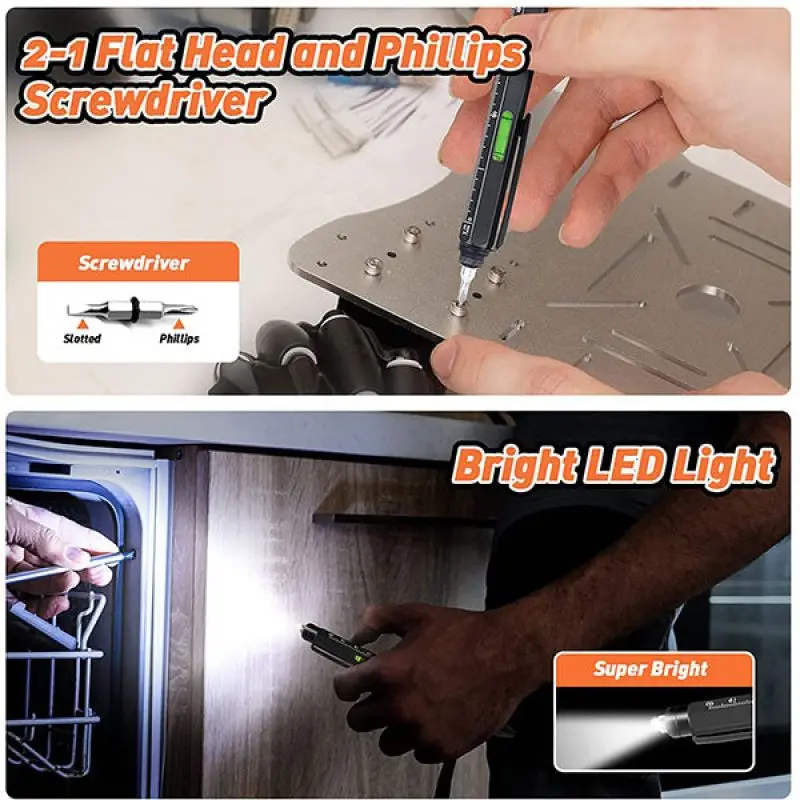 2-1 Flat Head and Phillips Screwdriver

Screwdriver

Slotted

Phillips

Bright LED Light

Super Bright