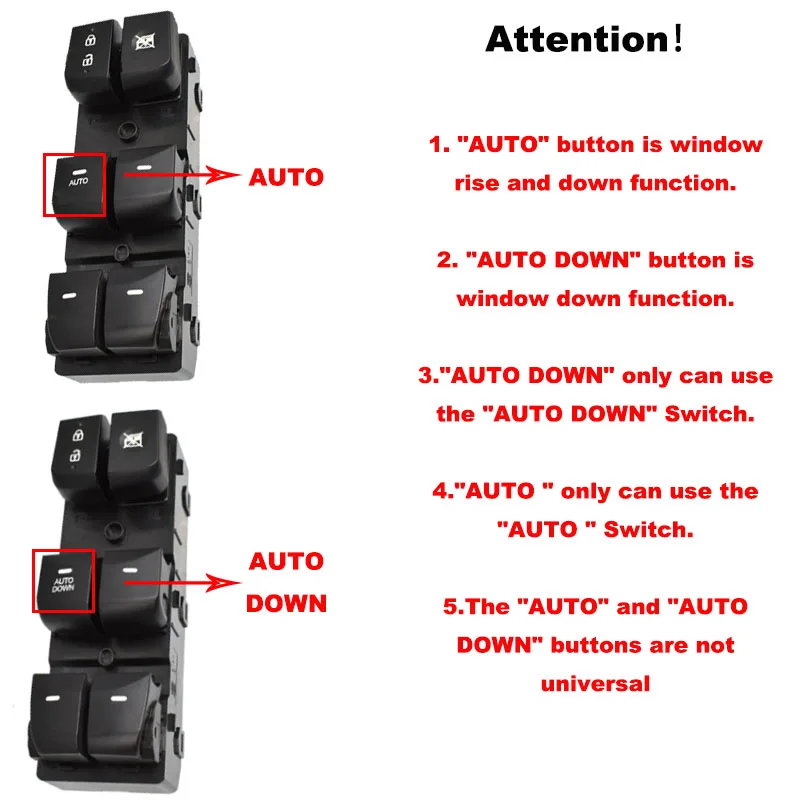 AUTO

AUTO

AUTO DOWN

AUTO DOWN

Attention!

1. "AUTO" button is window rise and down function.

2. "AUTO DOWN" button is window down function.

3."AUTO DOWN" only can use the "AUTO DOWN" Switch.

4."AUTO " only can use the "AUTO " Switch.

5.The "AUTO" and "AUTO DOWN" buttons are not universal