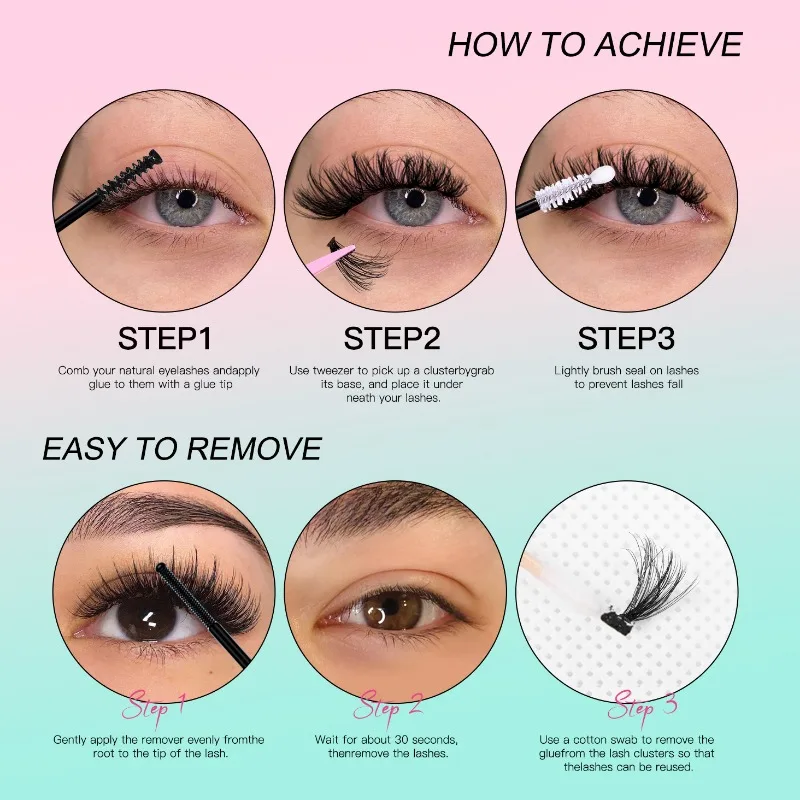 HOW TO ACHIEVE

STEP1

Comb your natural eyelashes andapply glue to them with a glue tip

STEP2

Use tweezer to pick up a clusterbygrab its base, and place it under neath your lashes.

STEP3

Lightly brush seal on lashes to prevent lashes fall

EASY TO REMOVE

Step 1

Gently apply the remover evenly fromthe root to the tip of the lash.

Step 2

Wait for about 30 seconds, thenremove the lashes.

Step 3

Use a cotton swab to remove the gluefrom the lash clusters so that thelashes can be reused.