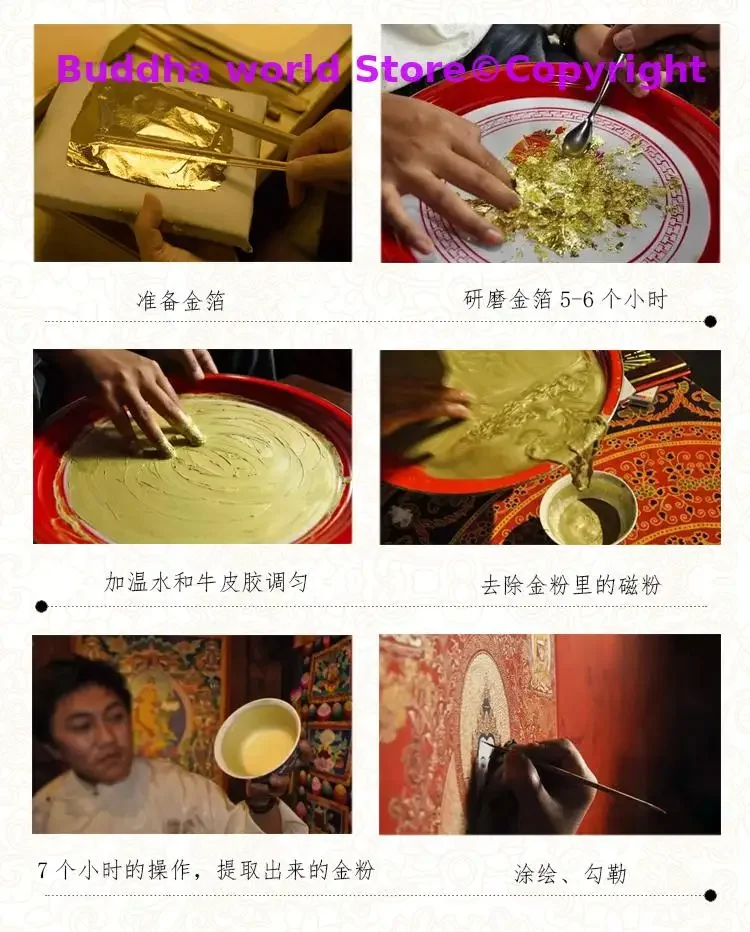 Buddha world Store©Copyright

准备金箔

研磨金箔 5-6 个小时

加温水和牛皮胶调匀

去除金粉里的磁粉

7 个小时的操作，提取出来的金粉

涂绘、勾勒