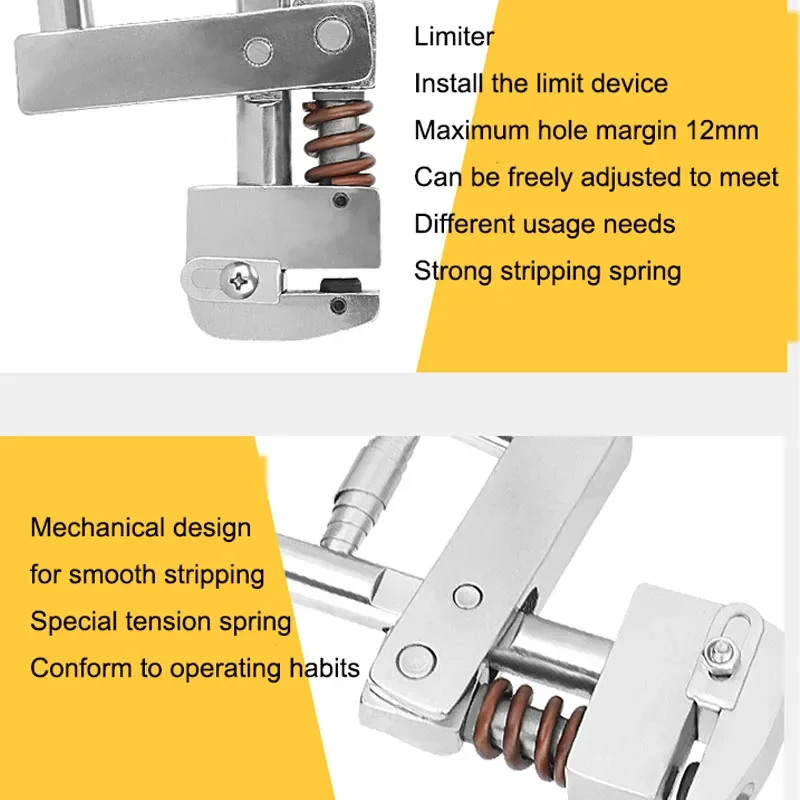 Limiter
Install the limit device
Maximum hole margin 12mm
Can be freely adjusted to meet
Different usage needs
Strong stripping spring

Mechanical design
for smooth stripping
Special tension spring
Conform to operating habits