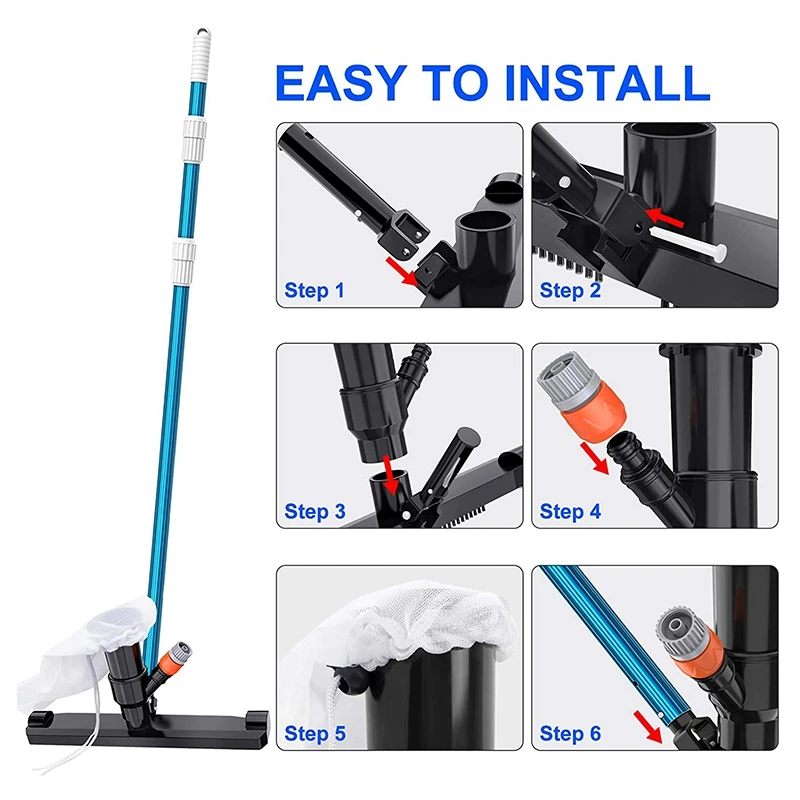 EASY TO INSTALL

Step 1

Step 2

Step 3

Step 4

Step 5

Step 6