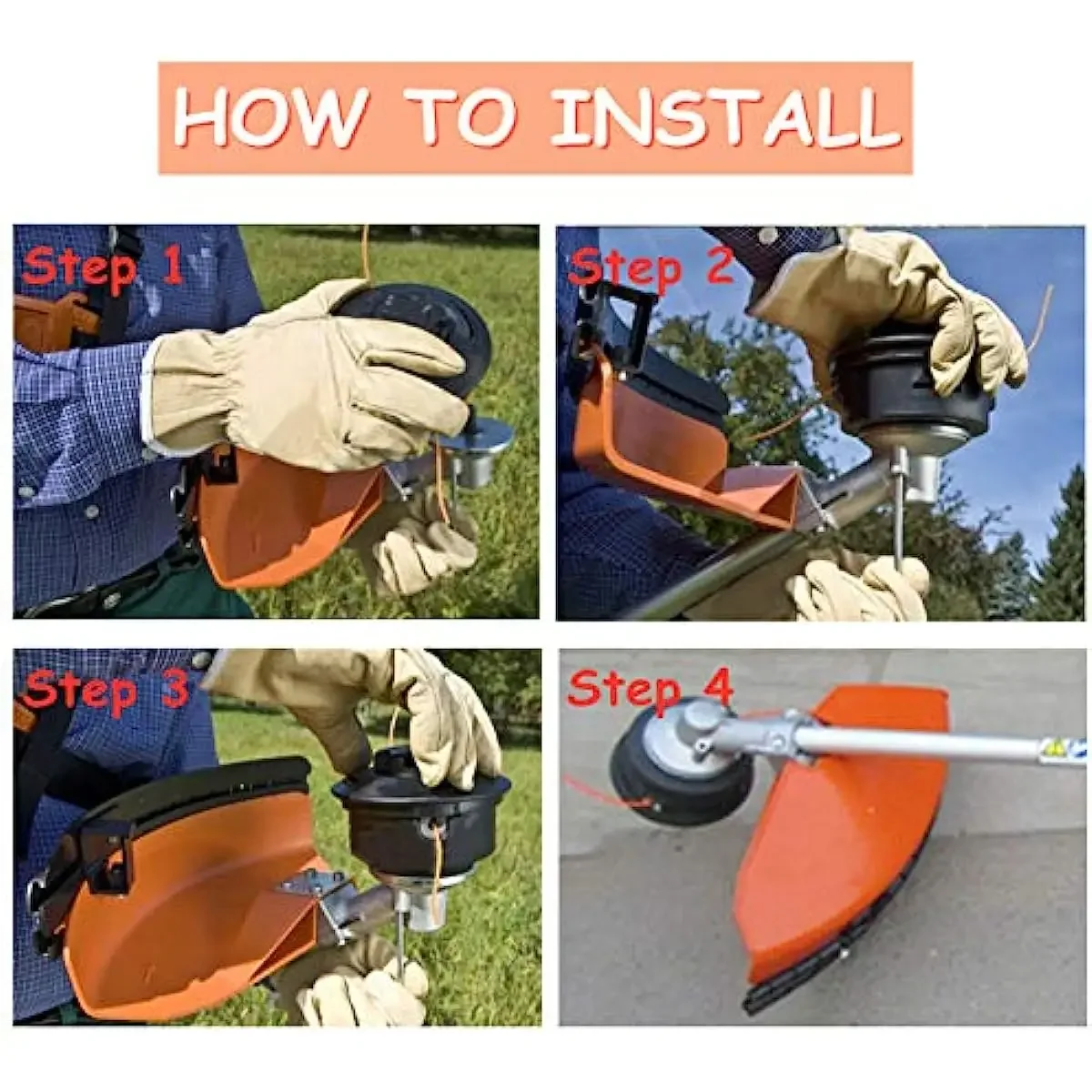 HOW TO INSTALL

Step 1

Step 2

Step 3

Step 4