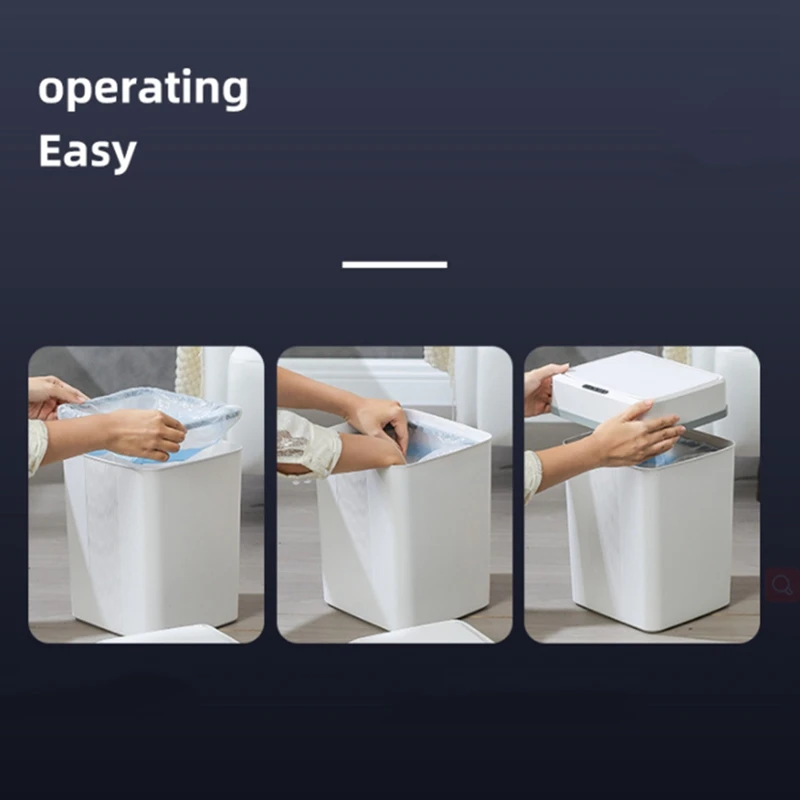 operating
Easy