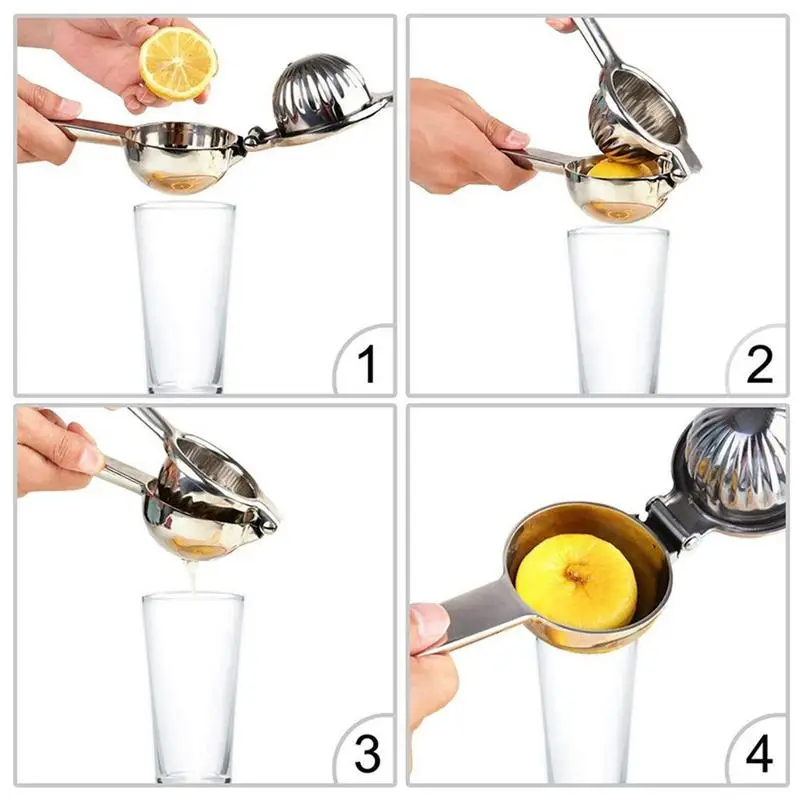 1

2

3

4