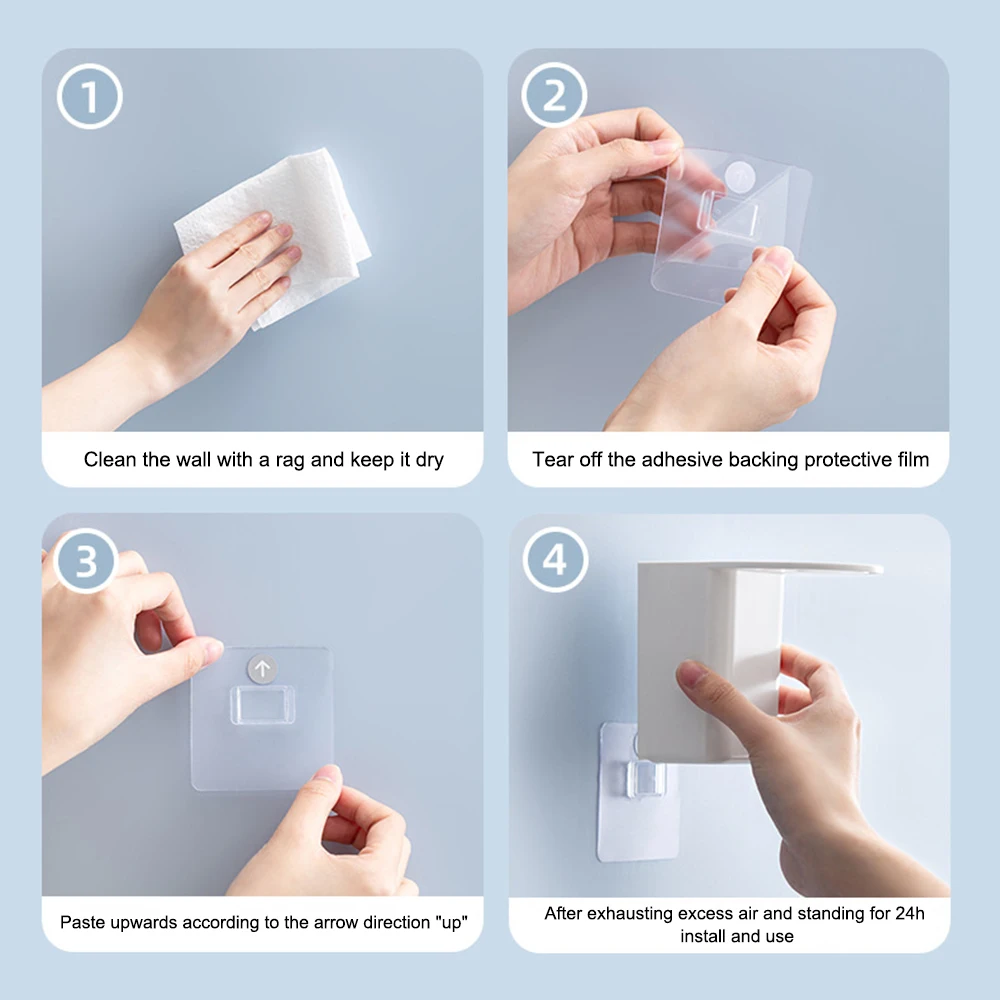 1

Clean the wall with a rag and keep it dry

2

Tear off the adhesive backing protective film

3

Paste upwards according to the arrow direction "up"

4

After exhausting excess air and standing for 24h install and use