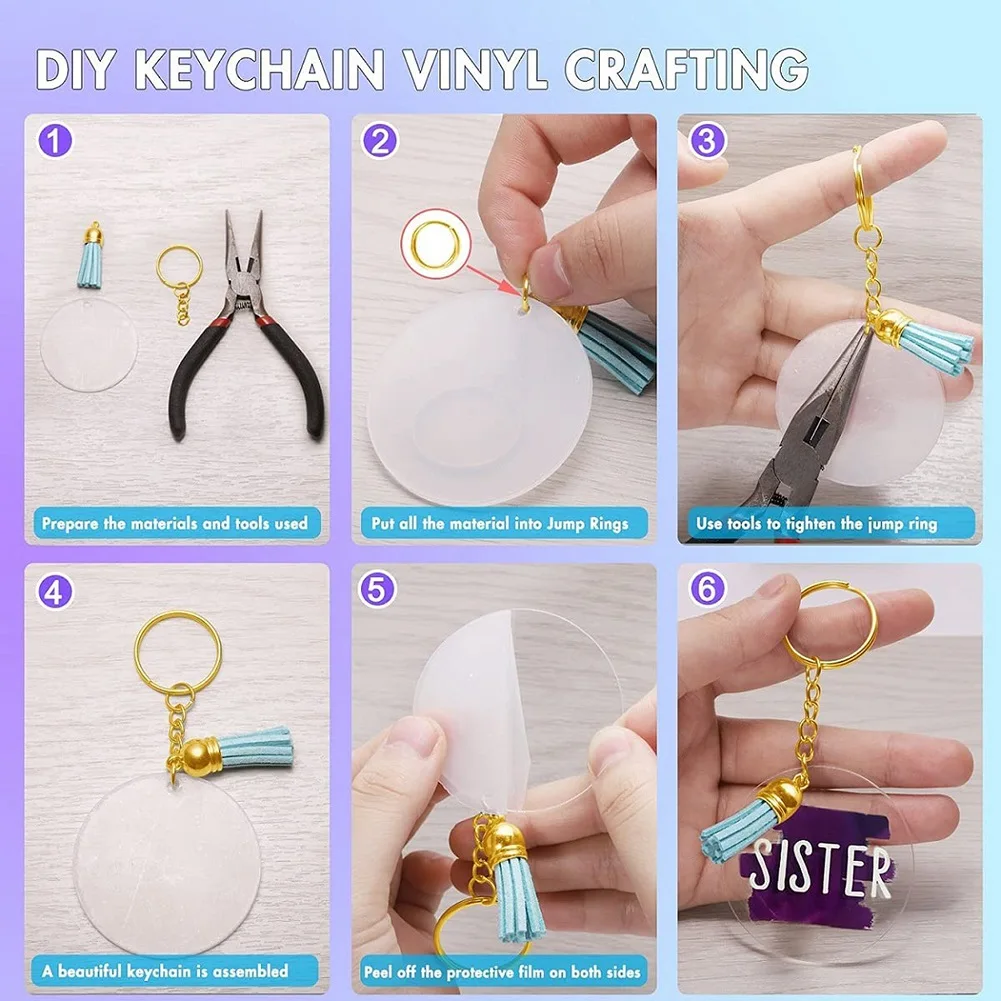 DIY KEYCHAIN VINYL CRAFTING

1
Prepare the materials and tools used

2
Put all the material into Jump Rings

3
Use tools to tighten the jump ring

4
A beautiful keychain is assembled

5
Peel off the protective film on both sides

6
SISTER