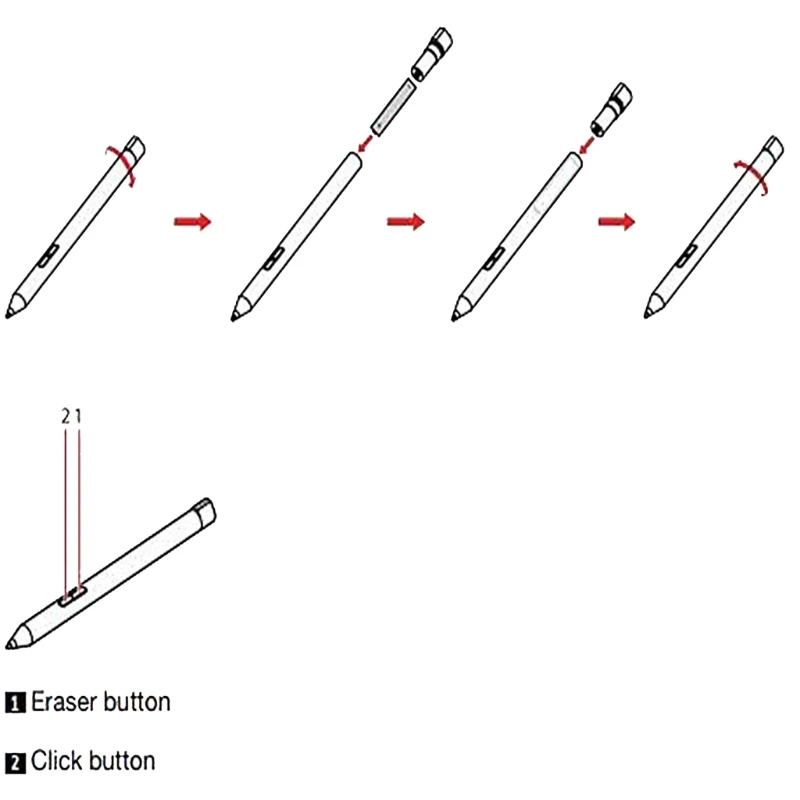 2 1

1 Eraser button

2 Click button