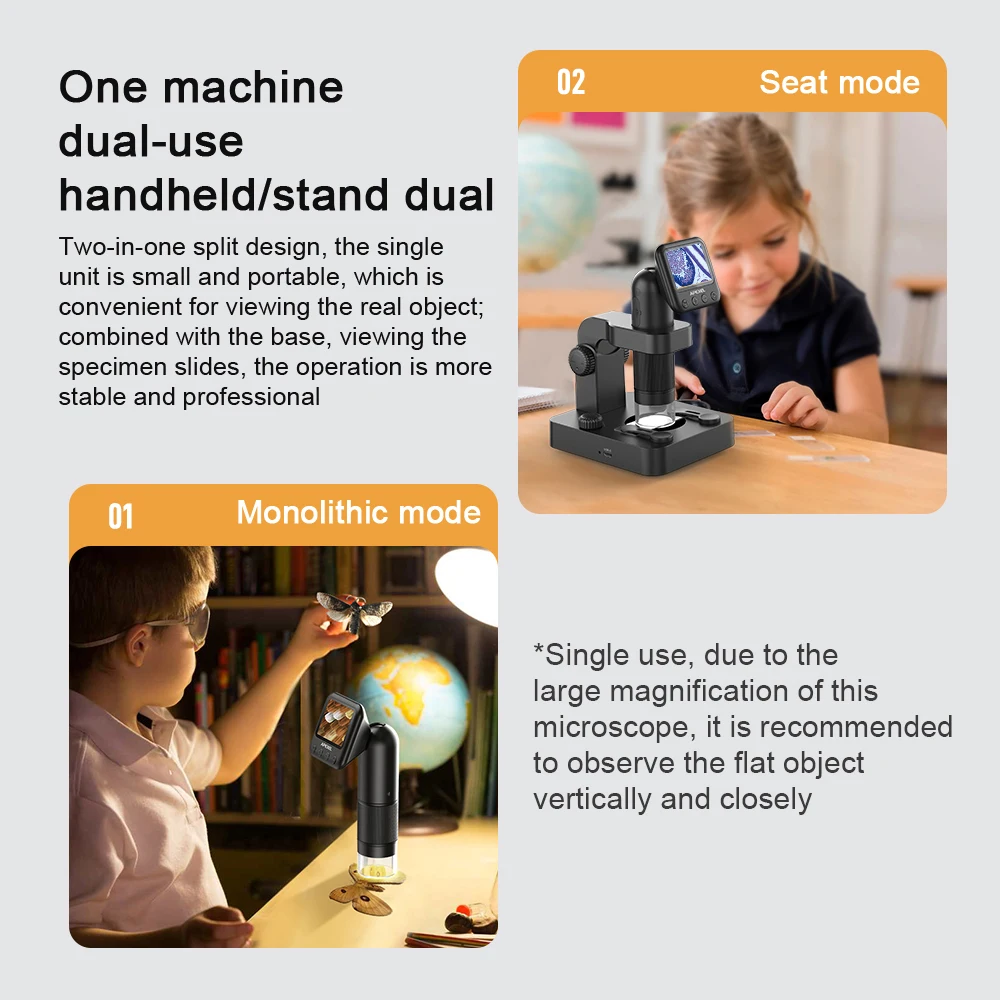 One machine dual-use handheld/stand dual

Two-in-one split design, the single unit is small and portable, which is convenient for viewing the real object; combined with the base, viewing the specimen slides, the operation is more stable and professional

02 Seat mode

01 Monolithic mode

*Single use, due to the large magnification of this microscope, it is recommended to observe the flat object vertically and closely