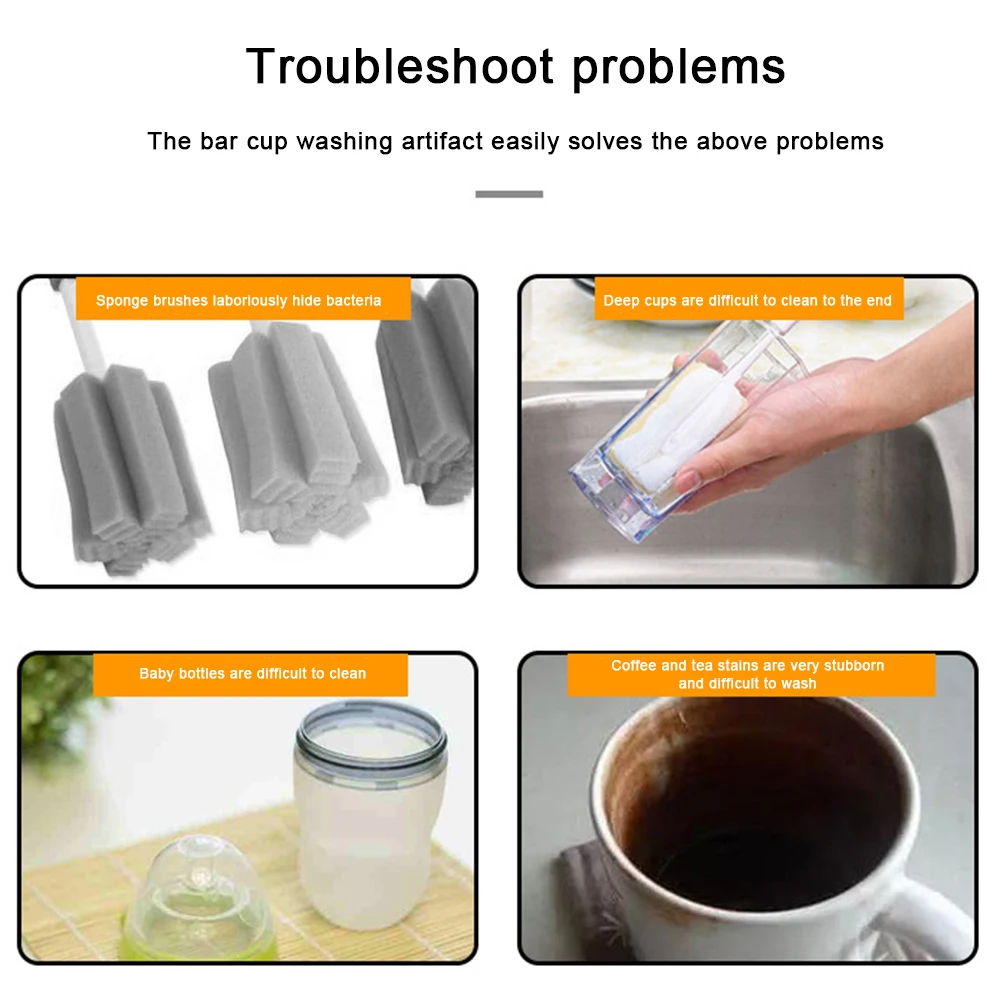 Troubleshoot problems

The bar cup washing artifact easily solves the above problems

Sponge brushes laboriously hide bacteria

Deep cups are difficult to clean to the end

Baby bottles are difficult to clean

Coffee and tea stains are very stubborn and difficult to wash