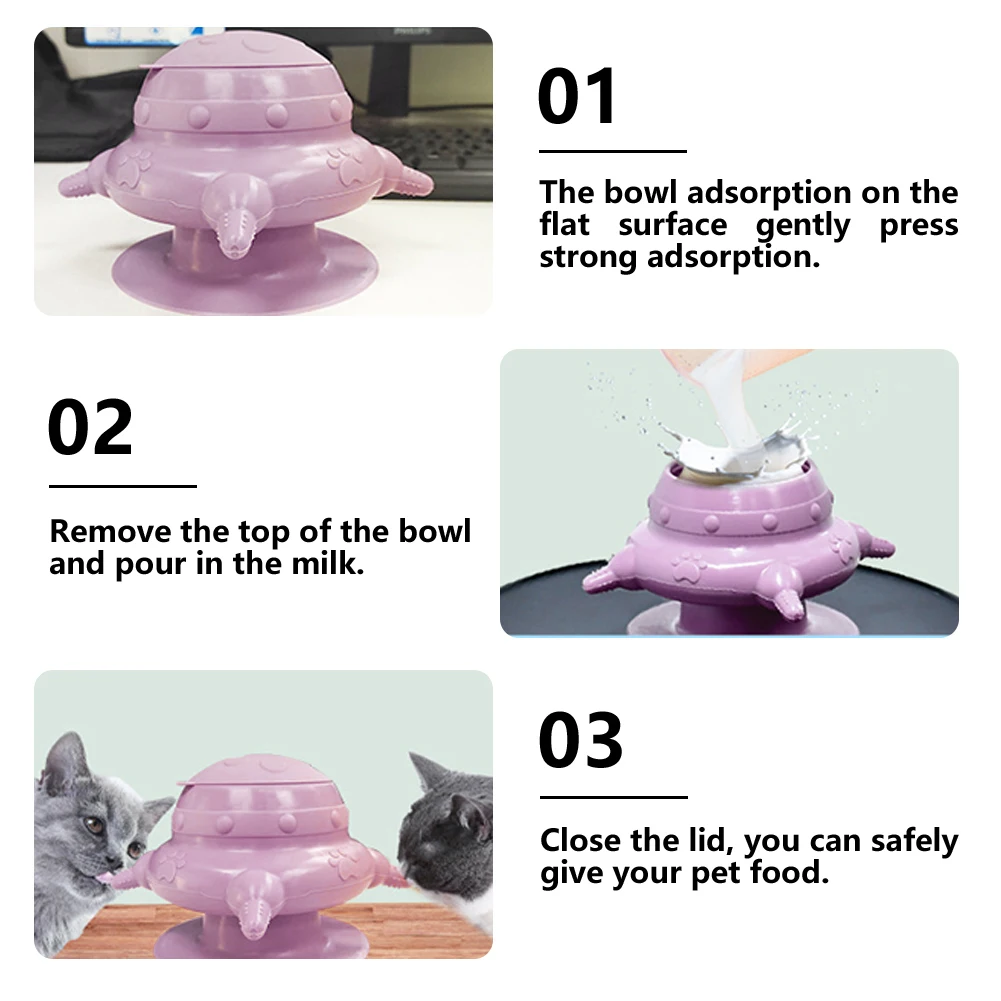 01

The bowl adsorption on the flat surface gently press strong adsorption.

02

Remove the top of the bowl and pour in the milk.

03

Close the lid, you can safely give your pet food.