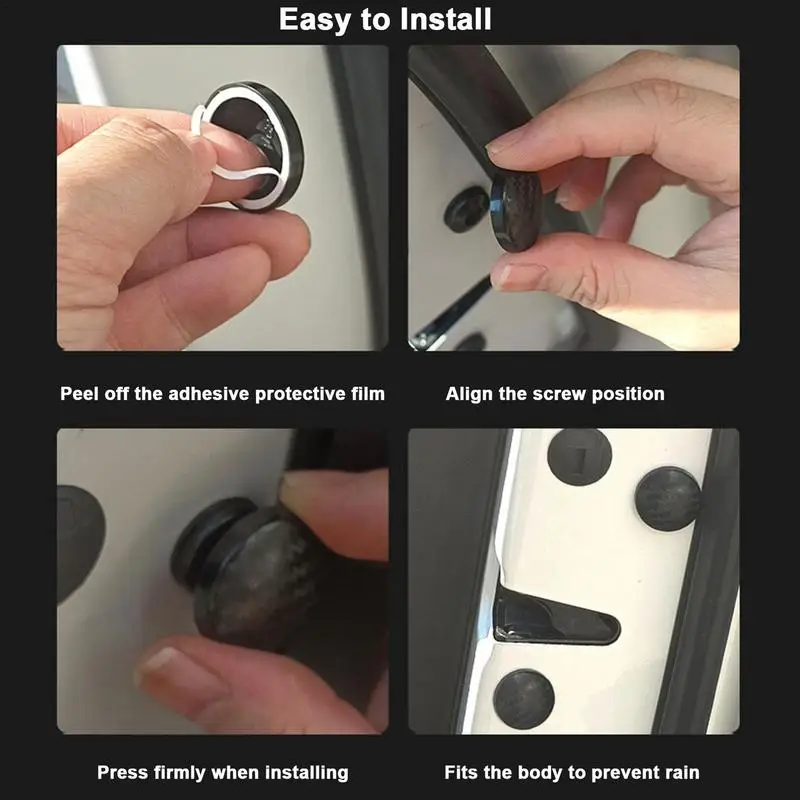 Easy to Install

Peel off the adhesive protective film

Align the screw position

Press firmly when installing

Fits the body to prevent rain