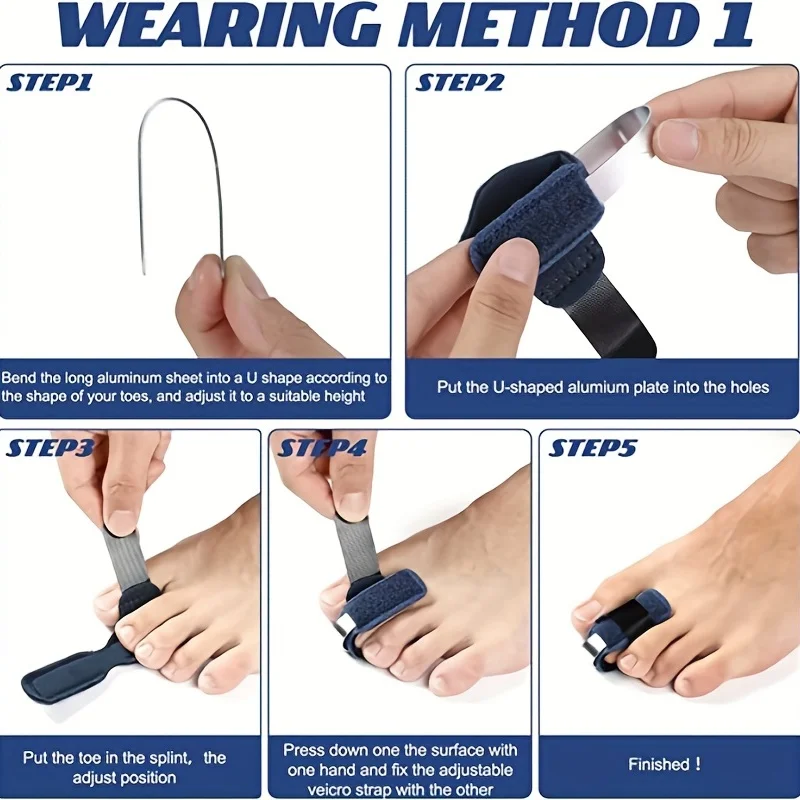 WEARING METHOD 1

STEP1

Bend the long aluminum sheet into a U shape according to the shape of your toes, and adjust it to a suitable height

STEP2

Put the U-shaped alumium plate into the holes

STEP3

Put the toe in the splint, the adjust position

STEP4

Press down one the surface with one hand and fix the adjustable veicro strap with the other

STEP5

Finished !