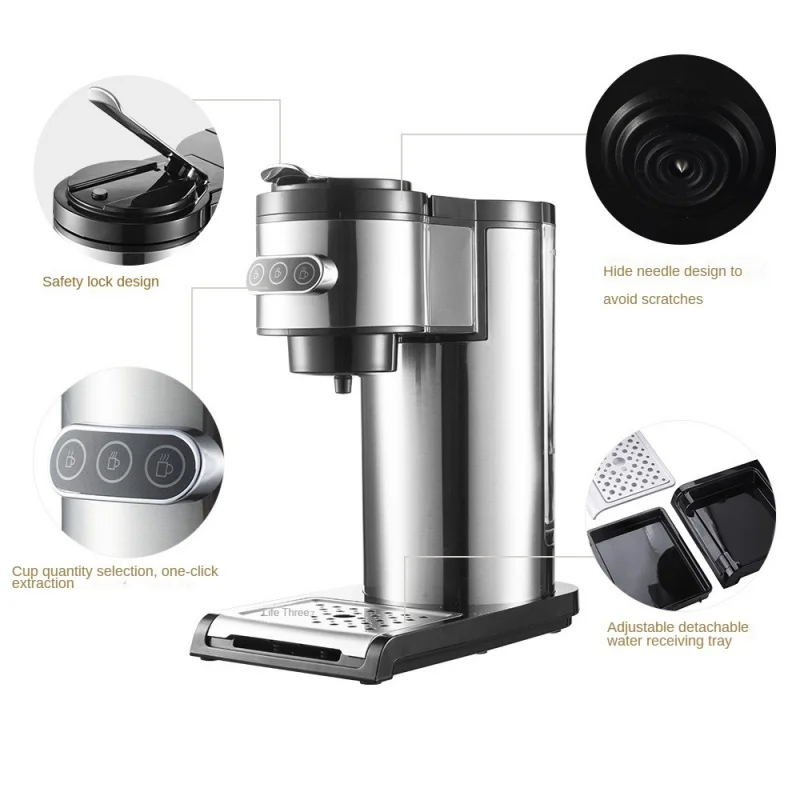 Safety lock design

Hide needle design to avoid scratches

Cup quantity selection, one-click extraction

Life Three

Adjustable detachable water receiving tray