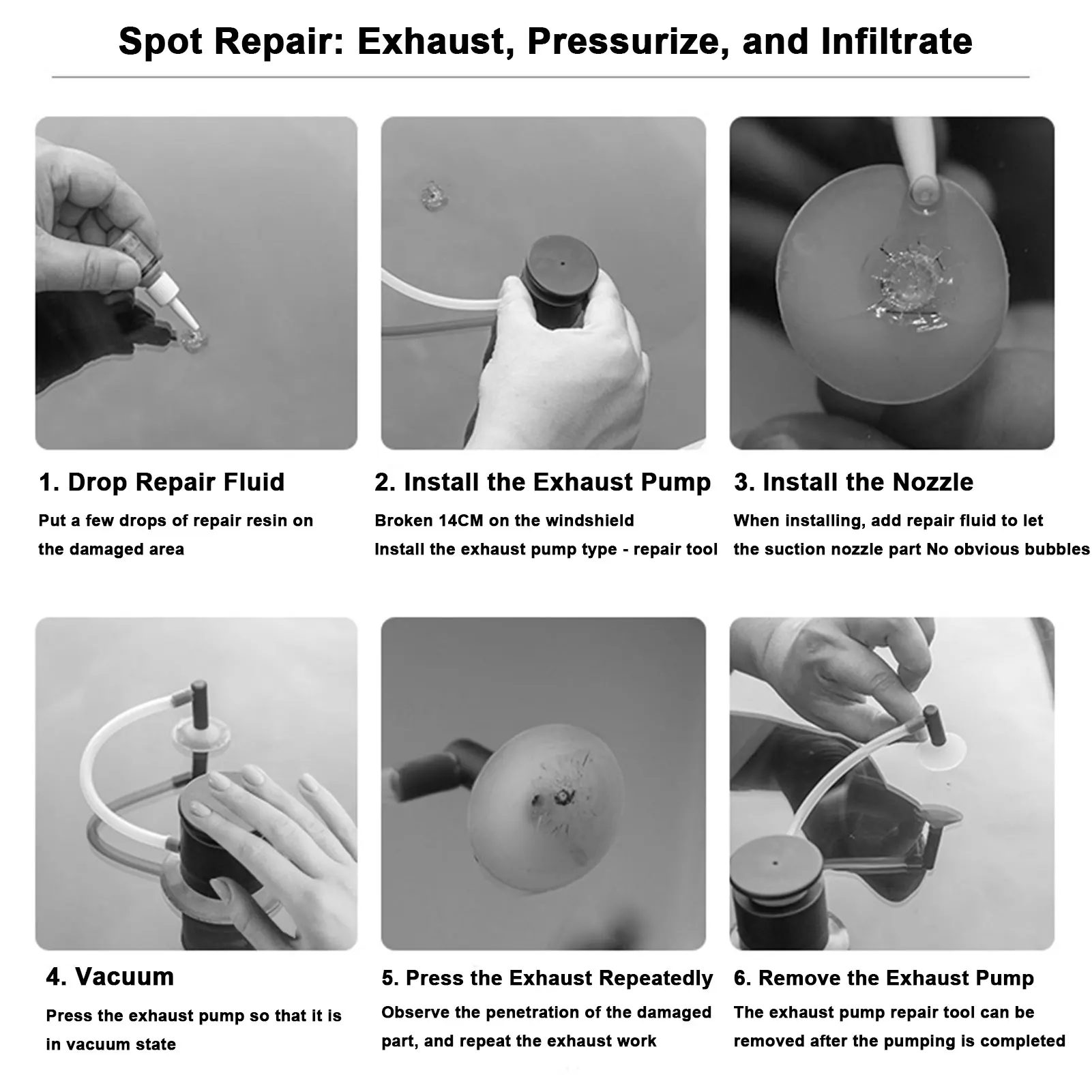 Spot Repair: Exhaust, Pressurize, and Infiltrate

1. Drop Repair Fluid
Put a few drops of repair resin on the damaged area

2. Install the Exhaust Pump
Broken 14CM on the windshield
Install the exhaust pump type - repair tool

3. Install the Nozzle
When installing, add repair fluid to let the suction nozzle part No obvious bubbles

4. Vacuum
Press the exhaust pump so that it is in vacuum state

5. Press the Exhaust Repeatedly
Observe the penetration of the damaged part, and repeat the exhaust work

6. Remove the Exhaust Pump
The exhaust pump repair tool can be removed after the pumping is completed