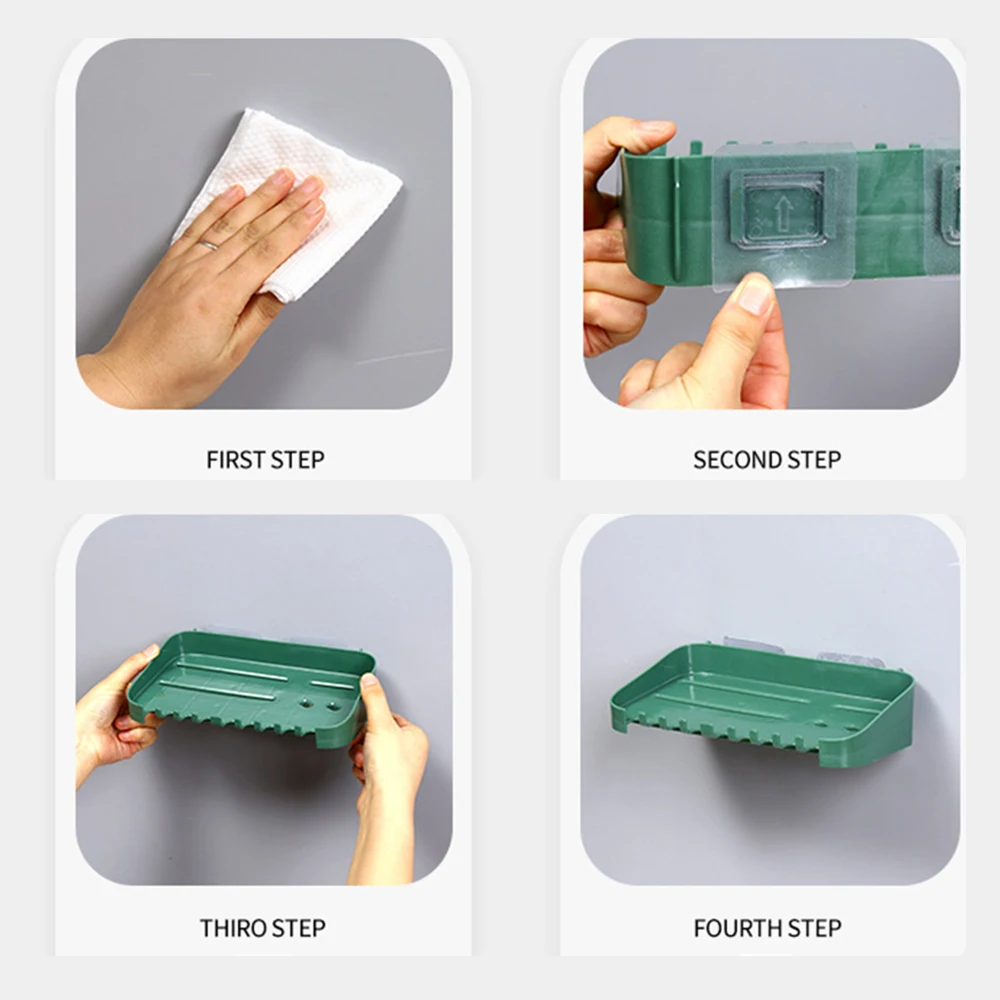 FIRST STEP

SECOND STEP

THIRO STEP

FOURTH STEP