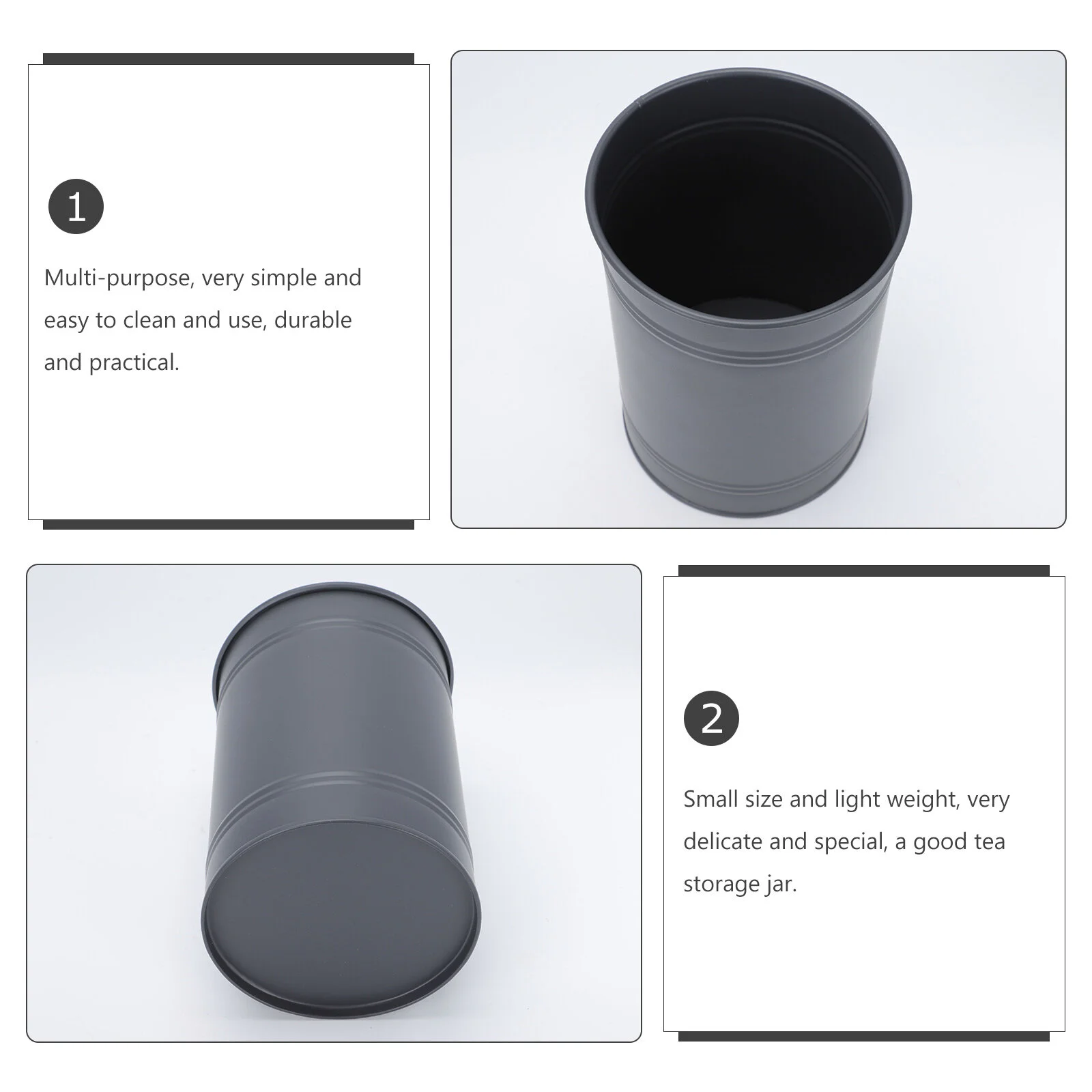 1

Multi-purpose, very simple and easy to clean and use, durable and practical.

2

Small size and light weight, very delicate and special, a good tea storage jar.