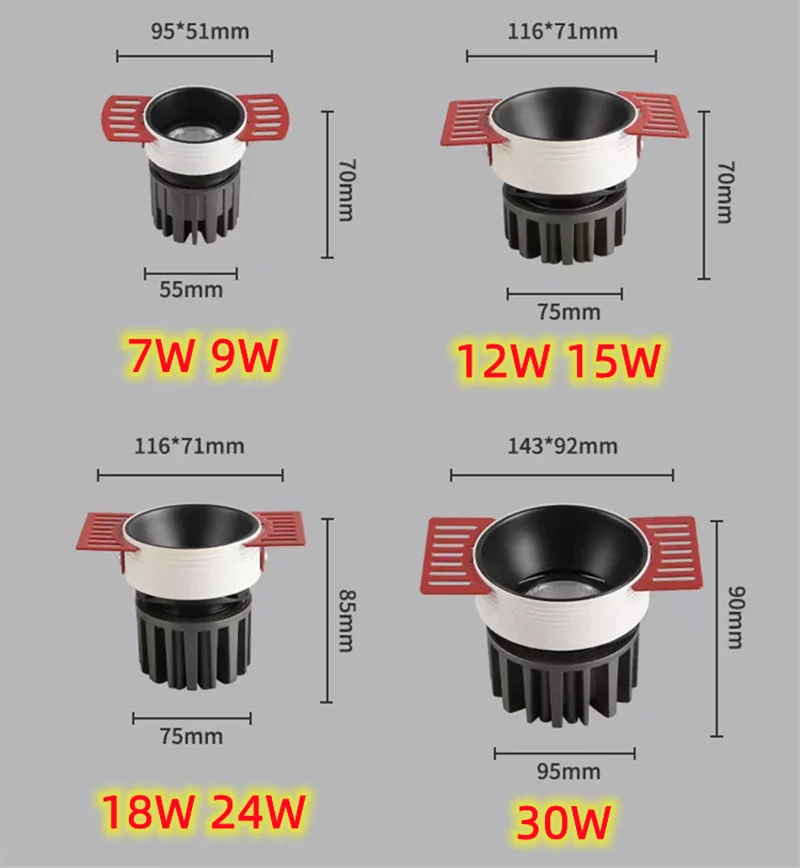 95*51mm

70mm

55mm

7W 9W

116*71mm

70mm

75mm

12W 15W

116*71mm

85mm

75mm

18W 24W

143*92mm

90mm

95mm

30W