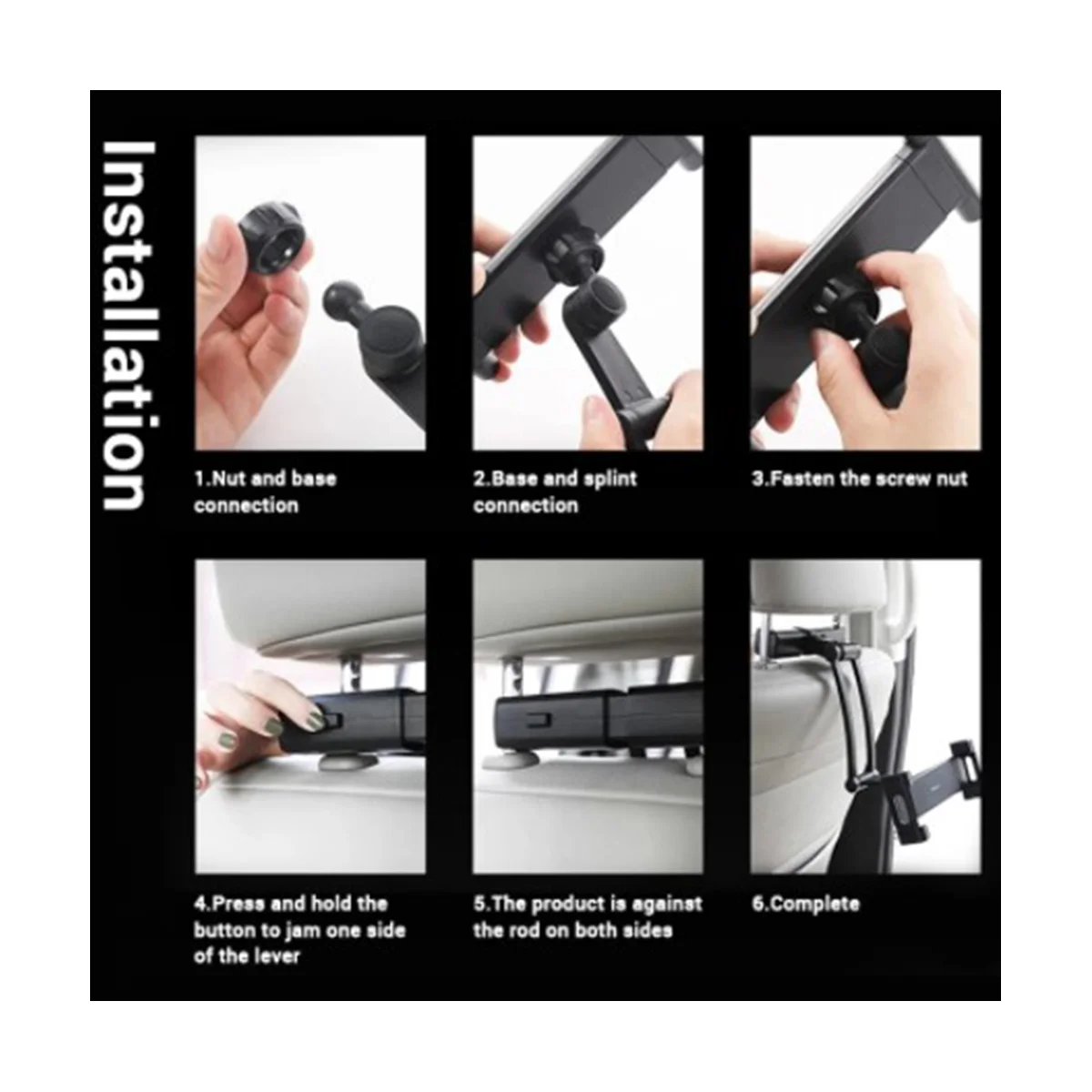 Installation

1.Nut and base connection

2.Base and splint connection

3.Fasten the screw nut

4.Press and hold the button to jam one side of the lever

5.The product is against the rod on both sides

6.Complete