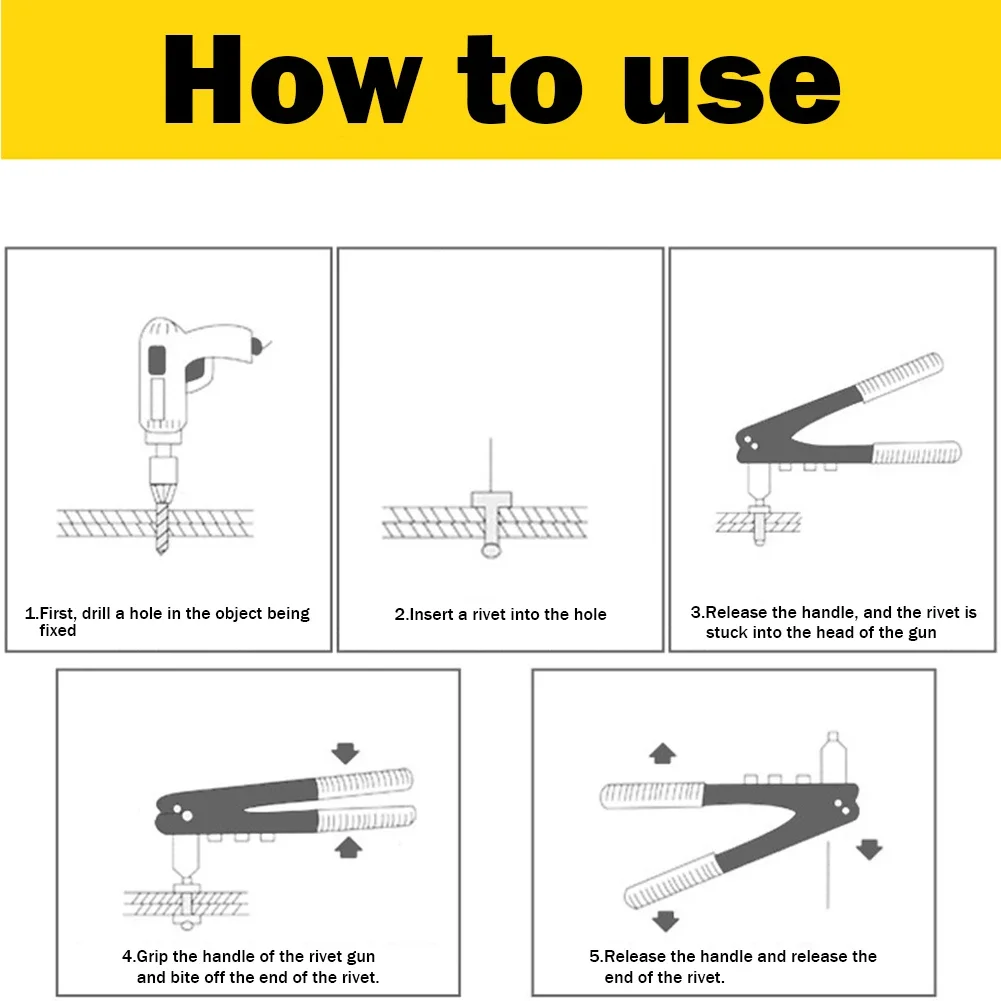 How to use

1.First, drill a hole in the object being fixed

2.Insert a rivet into the hole

3.Release the handle, and the rivet is stuck into the head of the gun

4.Grip the handle of the rivet gun and bite off the end of the rivet.

5.Release the handle and release the end of the rivet.