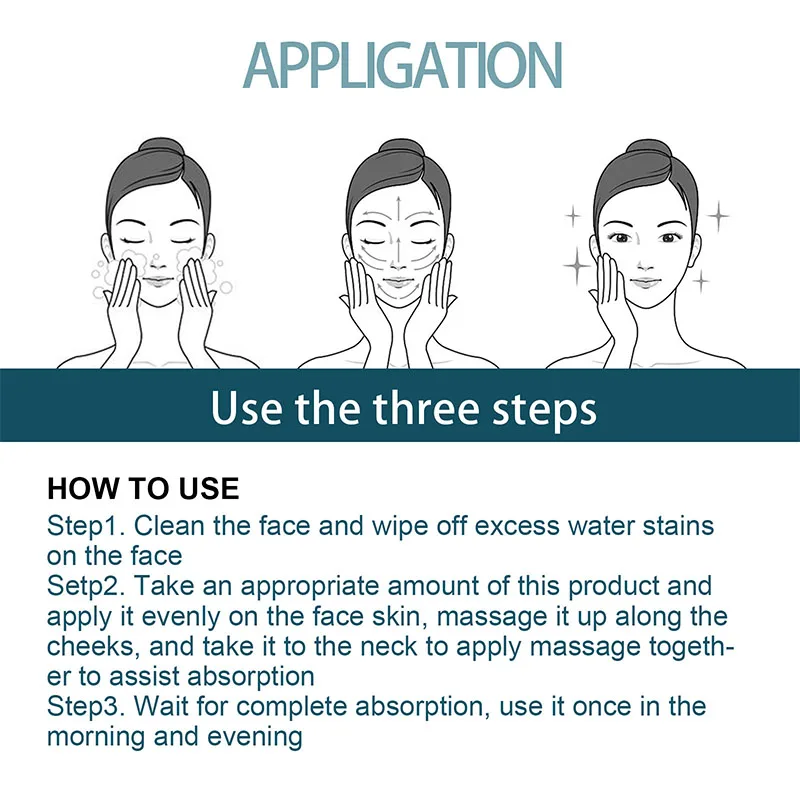 APPLIGATION

Use the three steps

HOW TO USE
Step1. Clean the face and wipe off excess water stains on the face
Setp2. Take an appropriate amount of this product and apply it evenly on the face skin, massage it up along the cheeks, and take it to the neck to apply massage together to assist absorption
Step3. Wait for complete absorption, use it once in the morning and evening