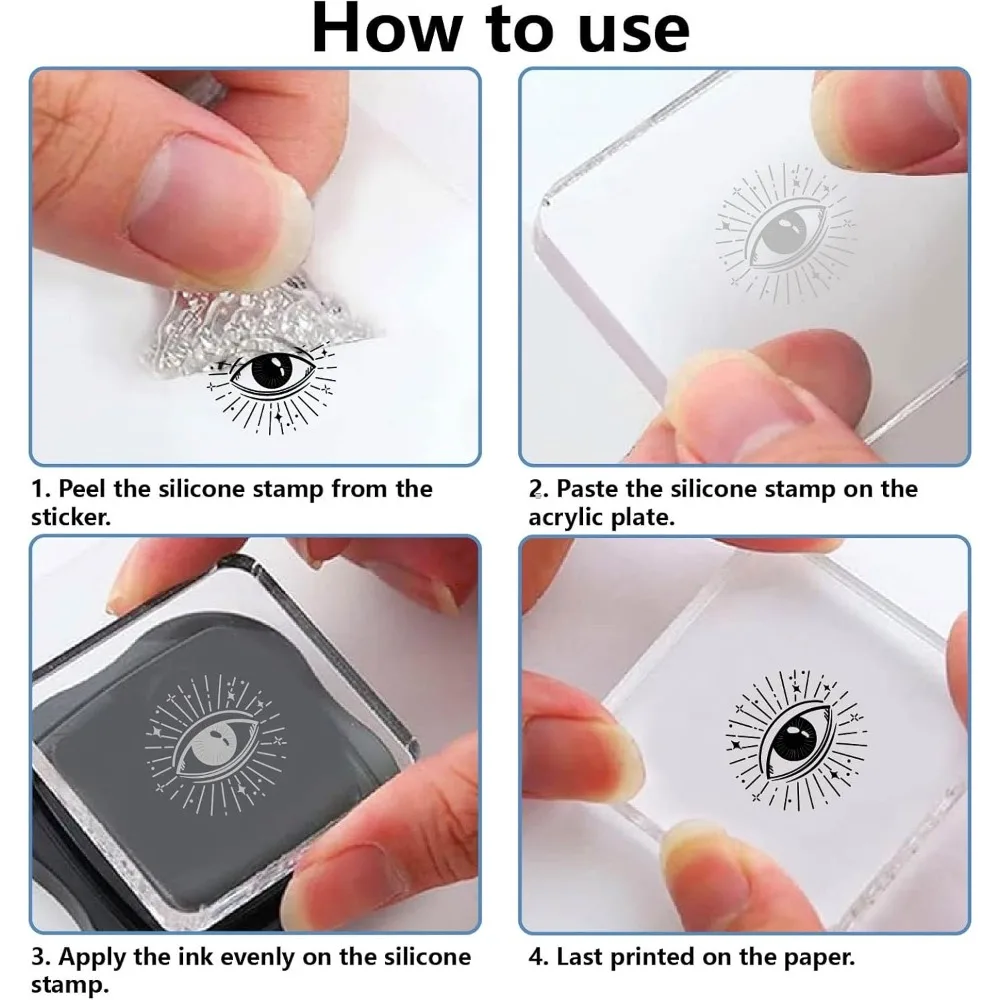 How to use

1. Peel the silicone stamp from the sticker.

2. Paste the silicone stamp on the acrylic plate.

3. Apply the ink evenly on the silicone stamp.

4. Last printed on the paper.