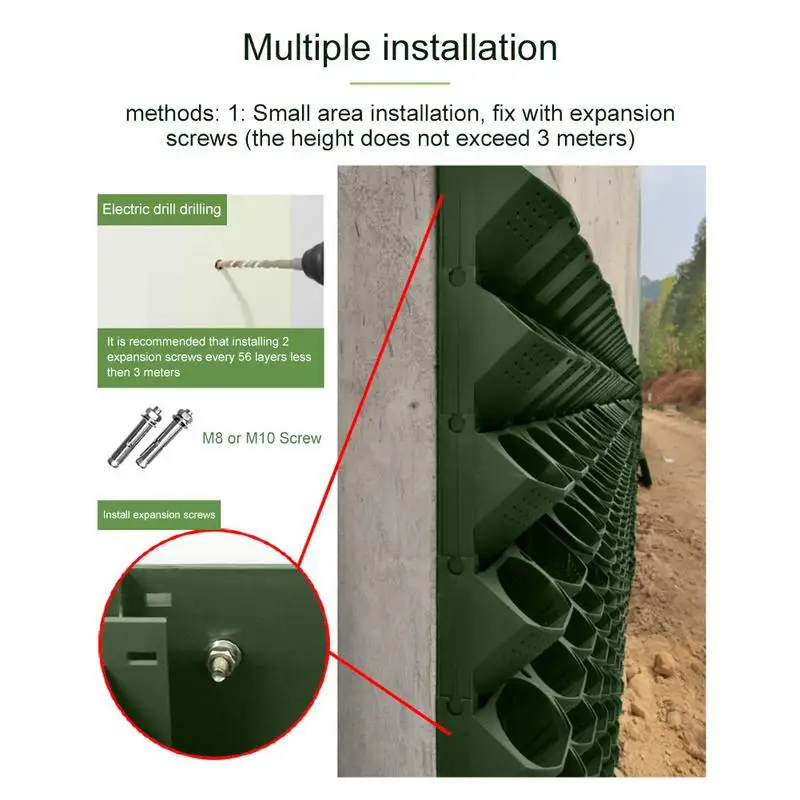 Multiple installation

methods: 1: Small area installation, fix with expansion screws (the height does not exceed 3 meters)

Electric drill drilling

It is recommended that installing 2 expansion screws every 56 layers less then 3 meters

M8 or M10 Screw

Install expansion screws