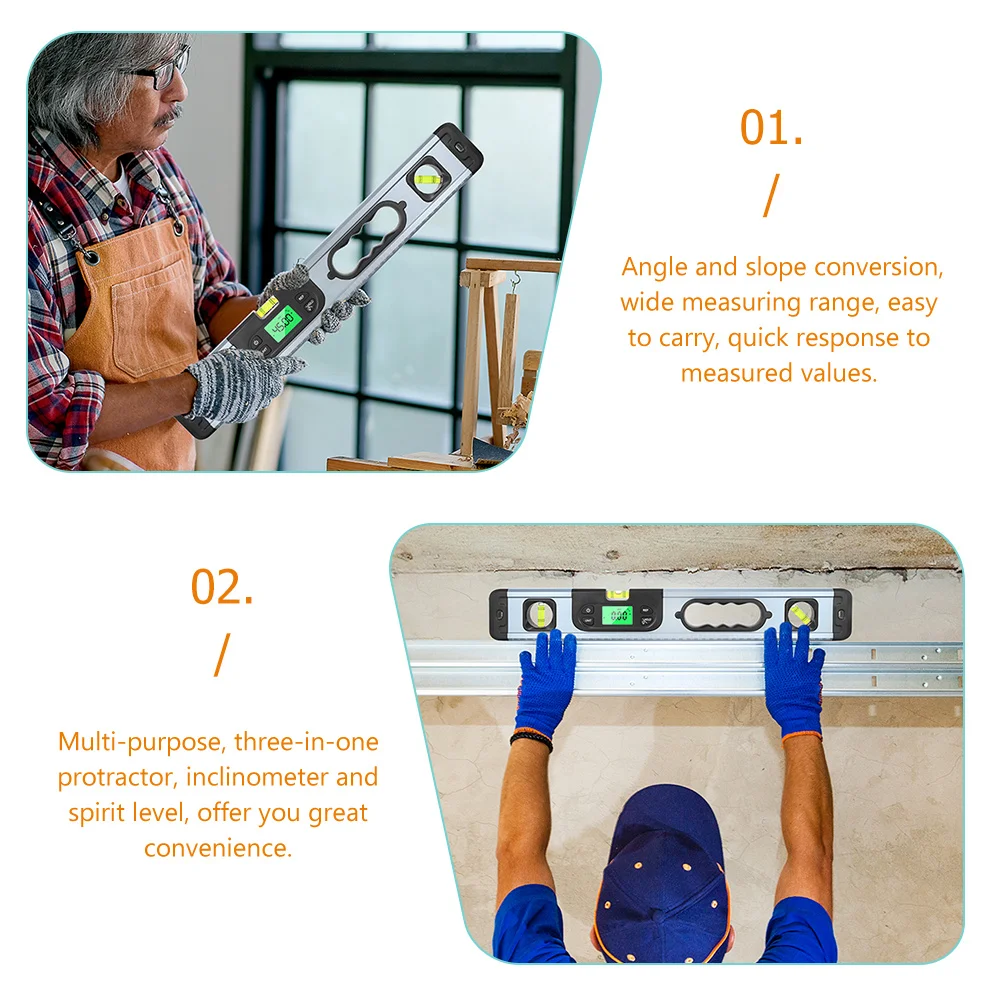 45.00°

01.
/
Angle and slope conversion, wide measuring range, easy to carry, quick response to measured values.

02.
/
Multi-purpose, three-in-one protractor, inclinometer and spirit level, offer you great convenience.

0.00