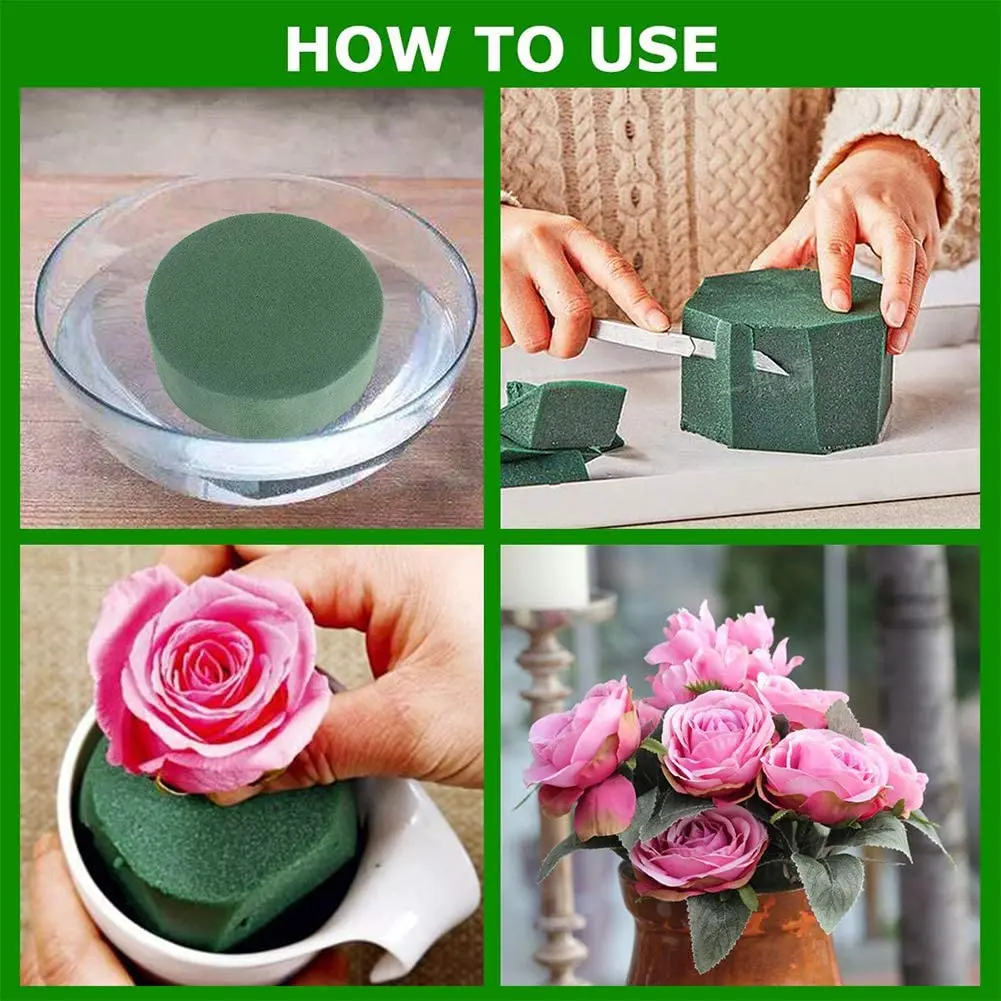 HOW TO USE