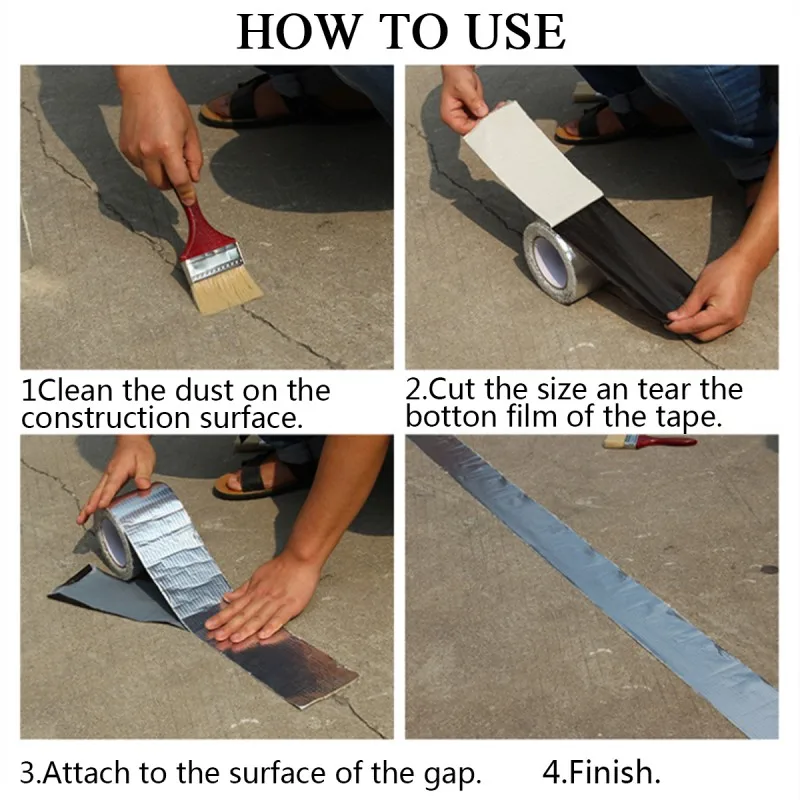 HOW TO USE

1Clean the dust on the construction surface.

2.Cut the size an tear the botton film of the tape.

3.Attach to the surface of the gap.

4.Finish.