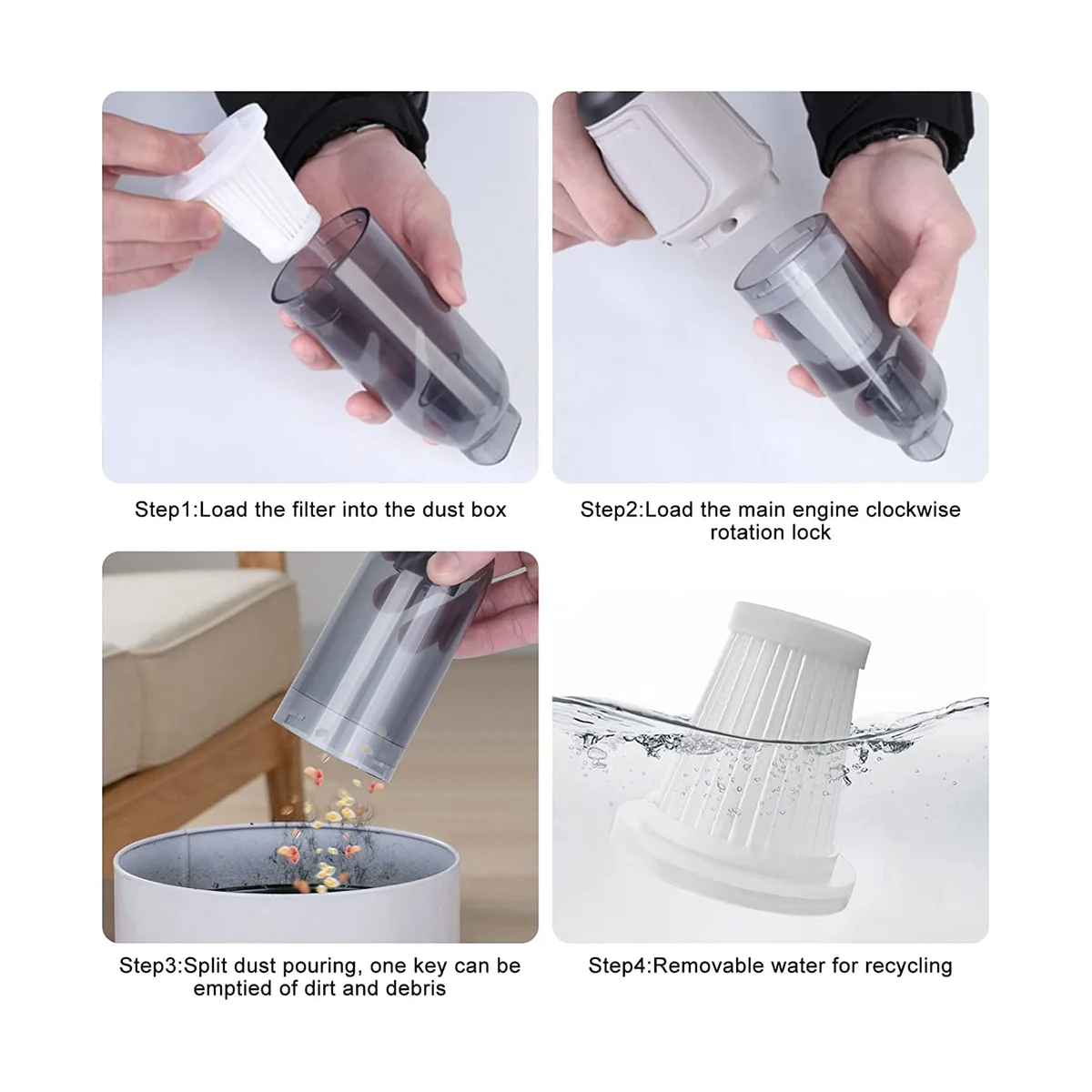 Step1:Load the filter into the dust box

Step2:Load the main engine clockwise rotation lock

Step3:Split dust pouring, one key can be emptied of dirt and debris

Step4:Removable water for recycling