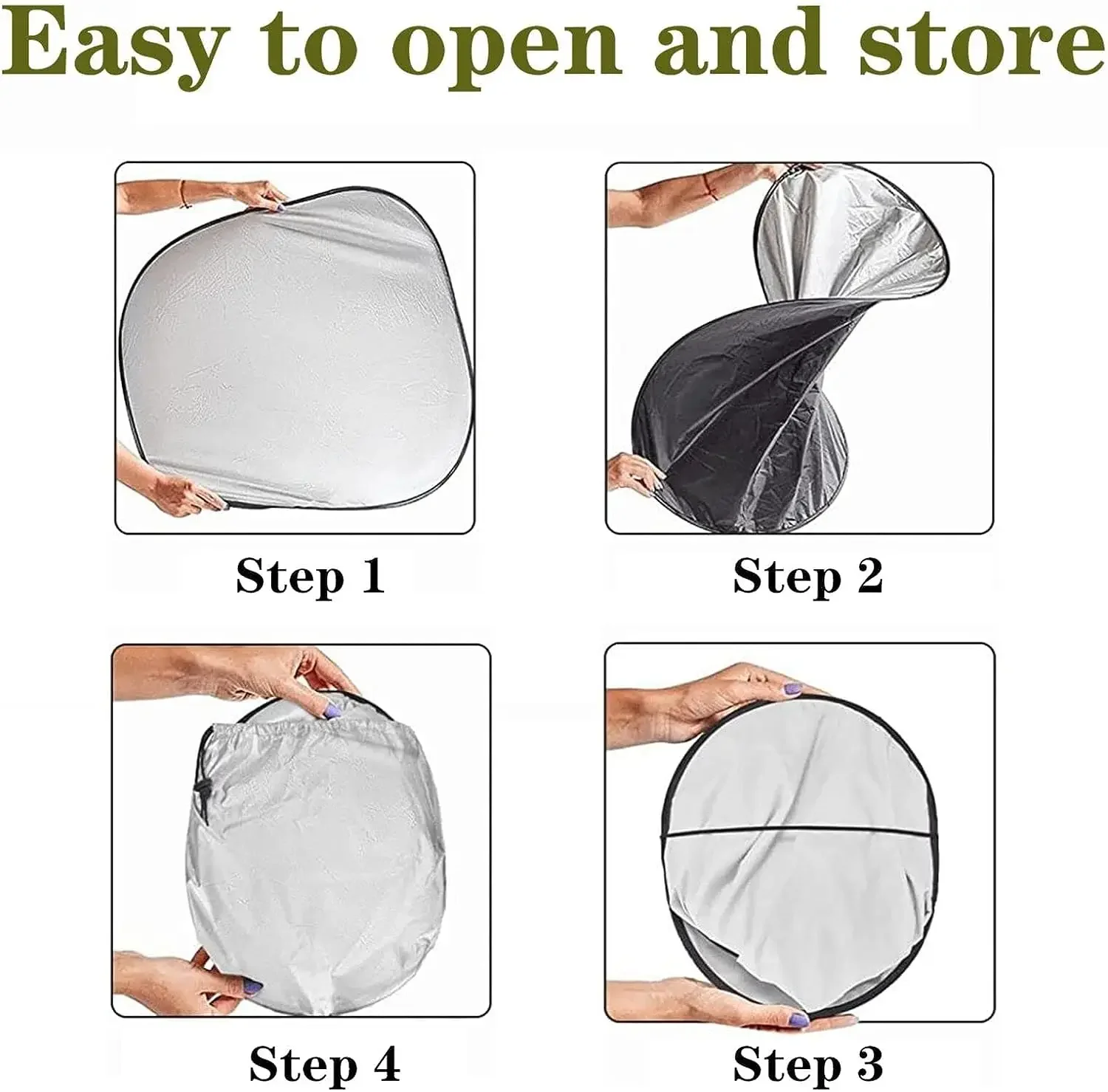 Easy to open and store

Step 1

Step 2

Step 4

Step 3