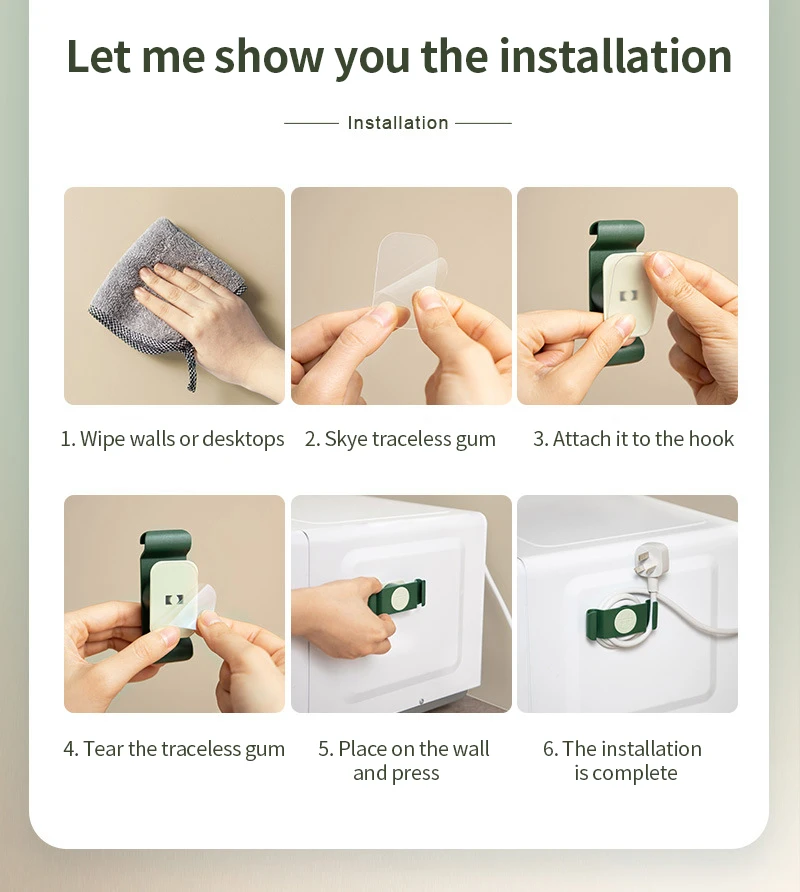 Let me show you the installation

Installation

1. Wipe walls or desktops

2. Skye traceless gum

3. Attach it to the hook

4. Tear the traceless gum

5. Place on the wall and press

6. The installation is complete