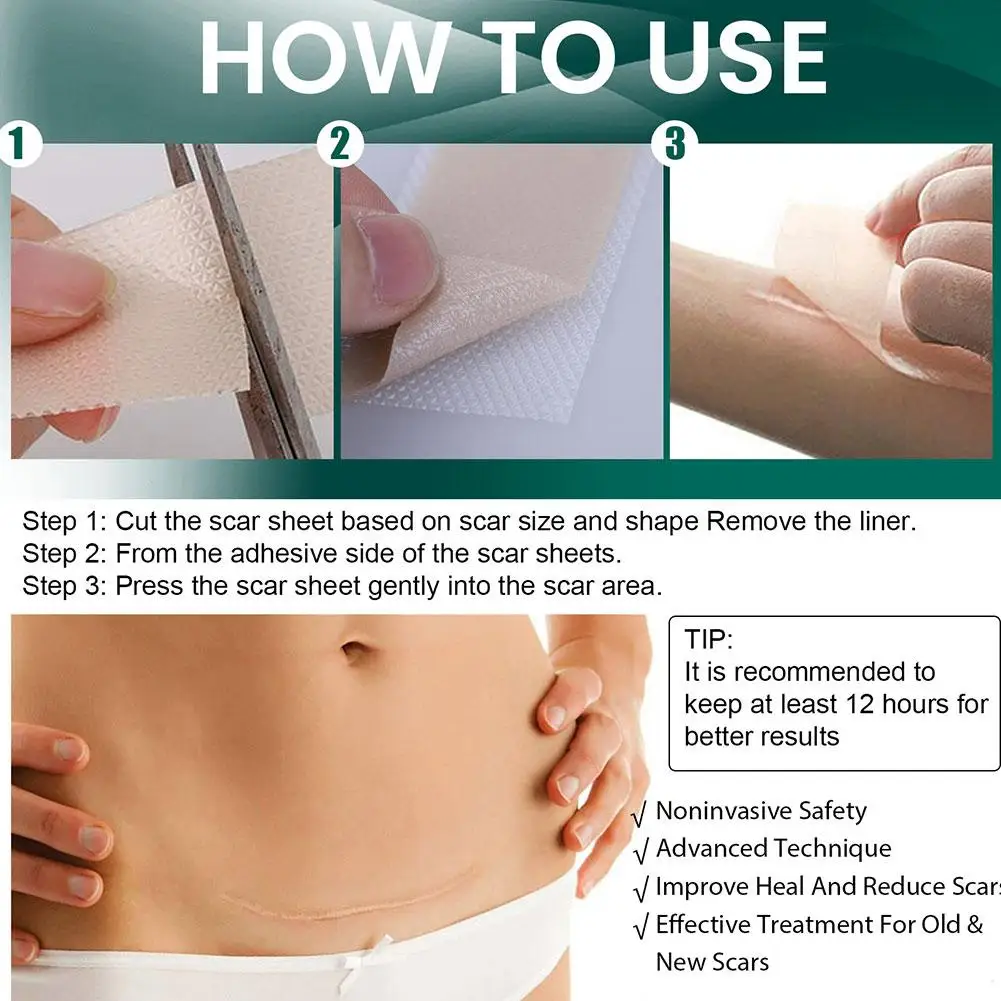 HOW TO USE

1

2

3

Step 1: Cut the scar sheet based on scar size and shape Remove the liner.
Step 2: From the adhesive side of the scar sheets.
Step 3: Press the scar sheet gently into the scar area.

TIP:
It is recommended to keep at least 12 hours for better results

√ Noninvasive Safety
√ Advanced Technique
√ Improve Heal And Reduce Scars
√ Effective Treatment For Old & New Scars