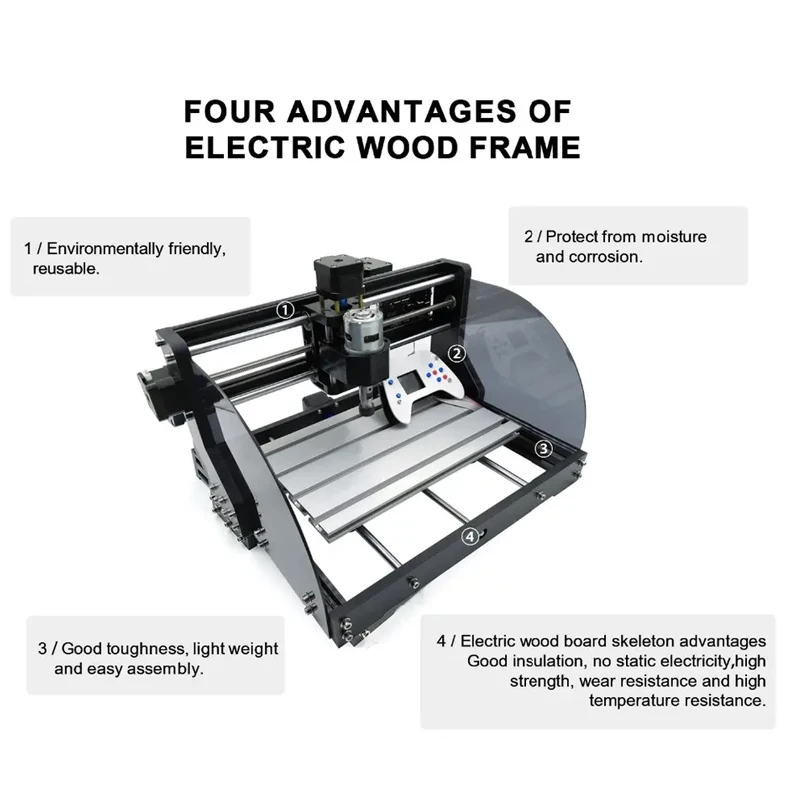 FOUR ADVANTAGES OF ELECTRIC WOOD FRAME

1 / Environmentally friendly, reusable.

2 / Protect from moisture and corrosion.

①

②

③

④

3 / Good toughness, light weight and easy assembly.

4 / Electric wood board skeleton advantages Good insulation, no static electricity,high strength, wear resistance and high temperature resistance.