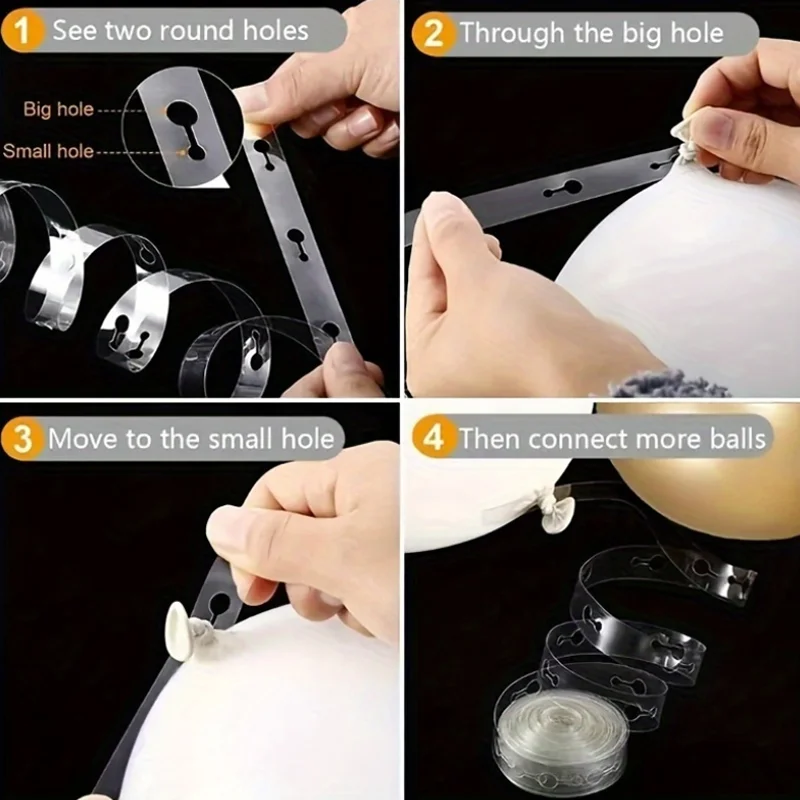 1 See two round holes

Big hole

Small hole

2 Through the big hole

3 Move to the small hole

4 Then connect more balls