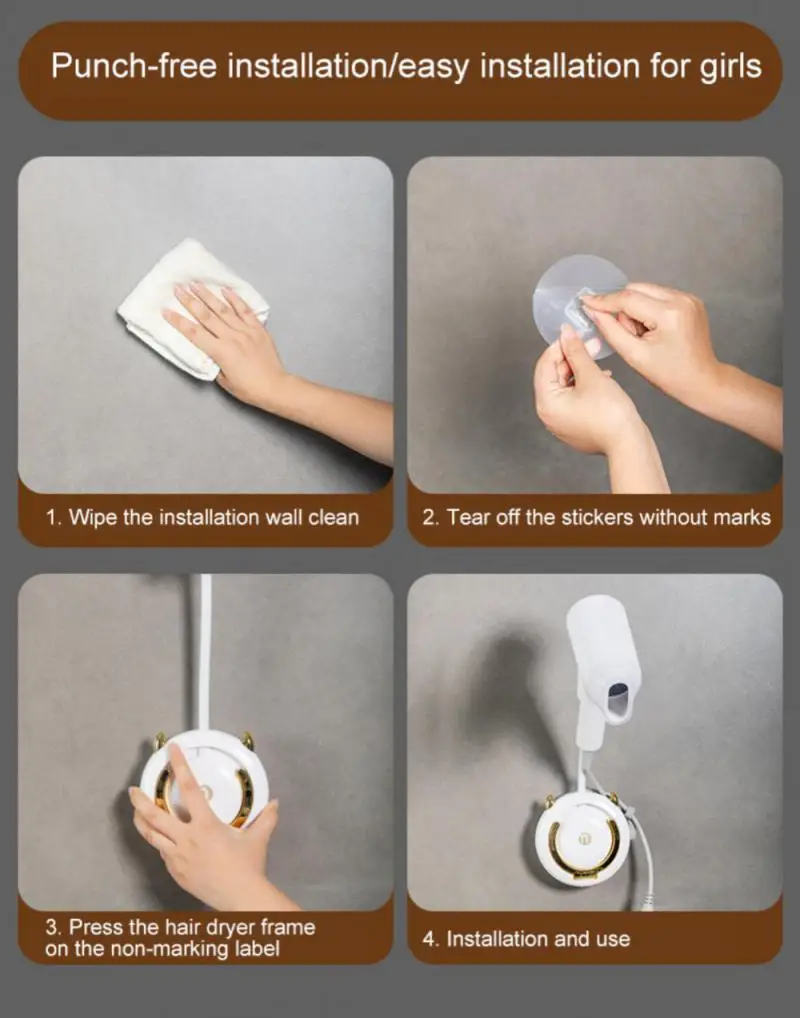 Punch-free installation/easy installation for girls

1. Wipe the installation wall clean

2. Tear off the stickers without marks

3. Press the hair dryer frame on the non-marking label

4. Installation and use