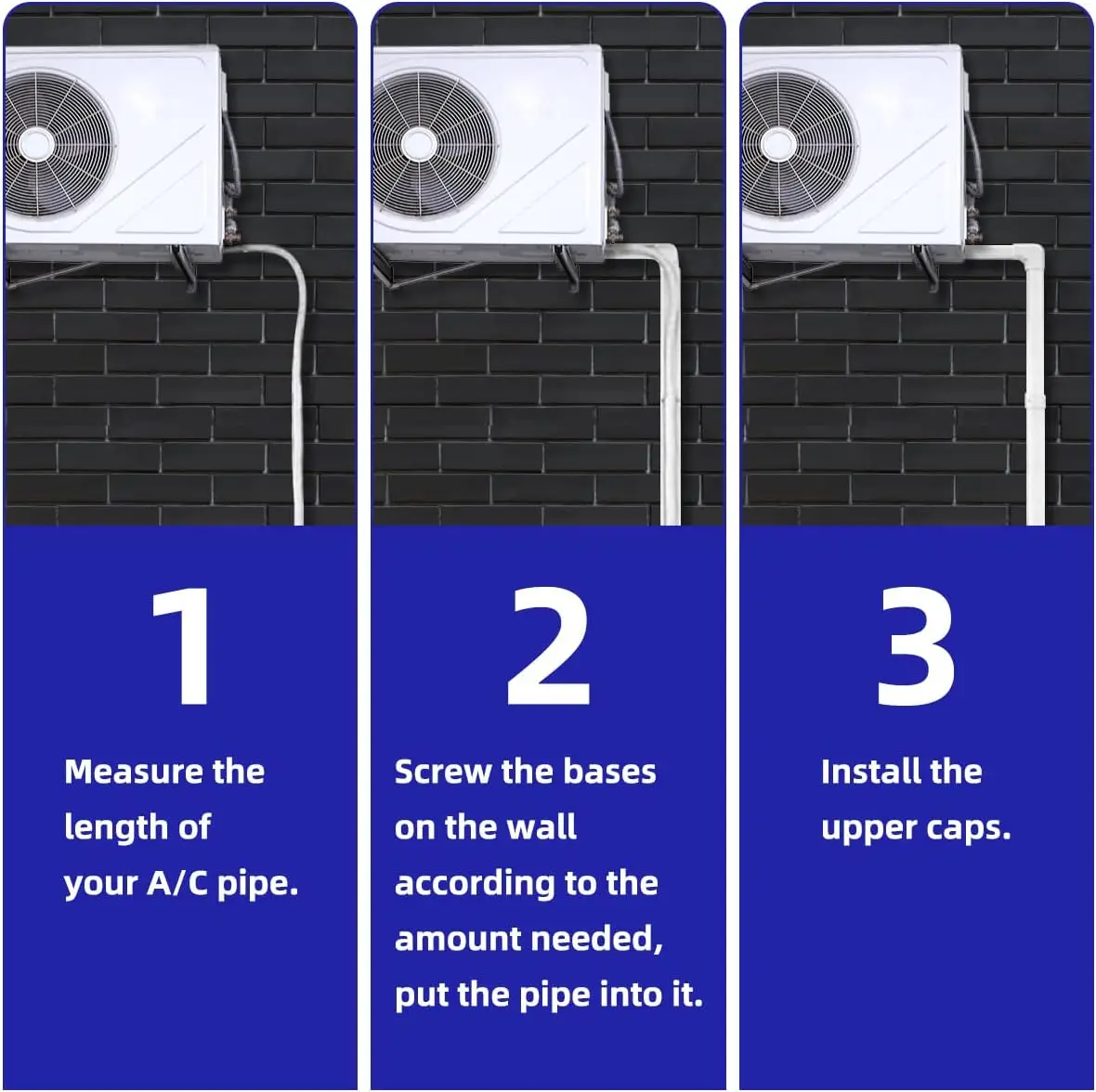 1

Measure the length of your A/C pipe.

2

Screw the bases on the wall according to the amount needed, put the pipe into it.

3

Install the upper caps.