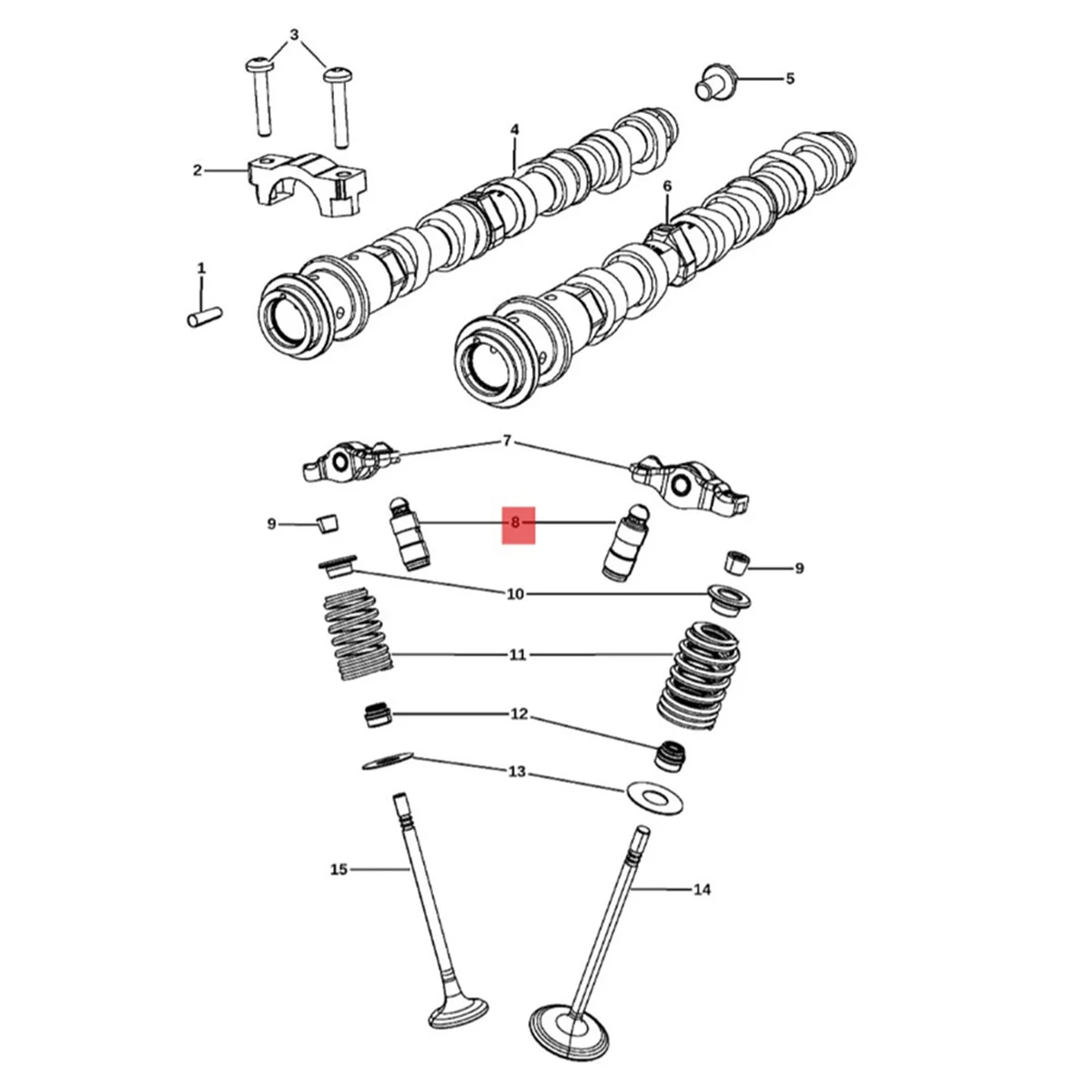 3
5
4
2
6
1
7
9
8
9
10
11
12
13
15
14