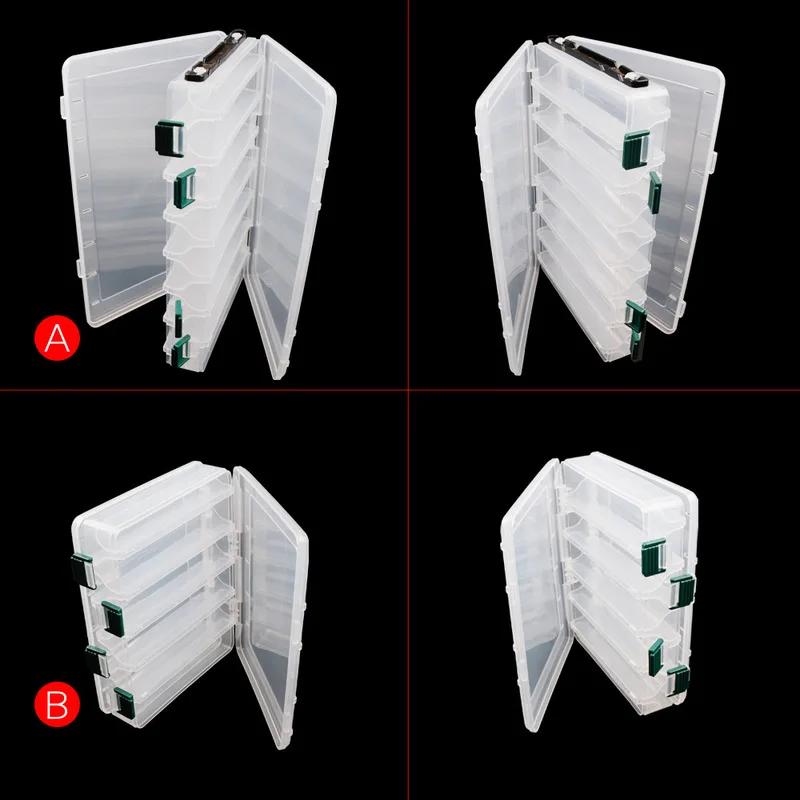 A

B