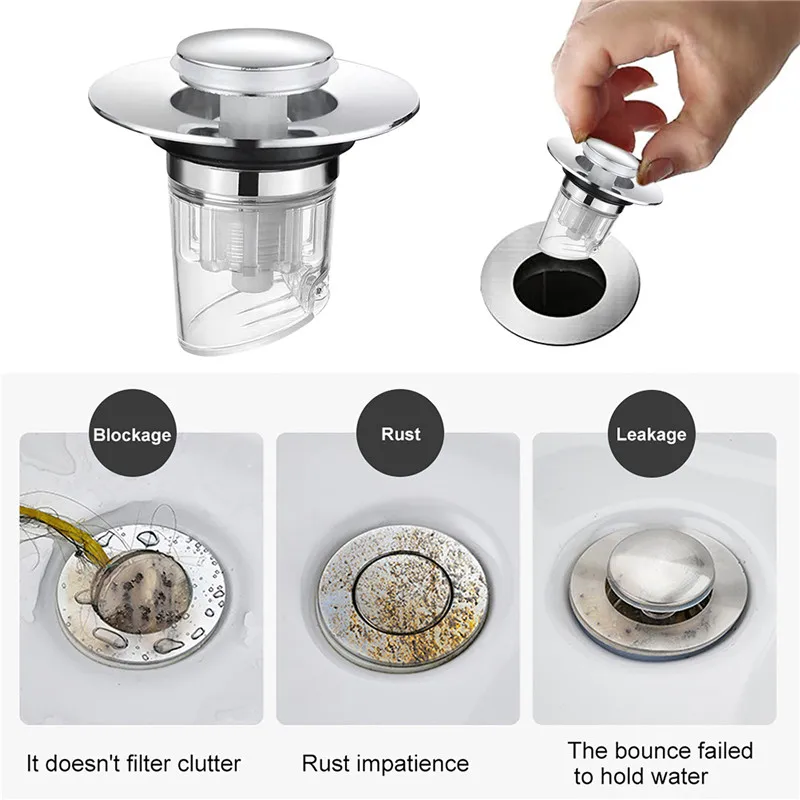 Blockage

Rust

Leakage

It doesn't filter clutter

Rust impatience

The bounce failed to hold water