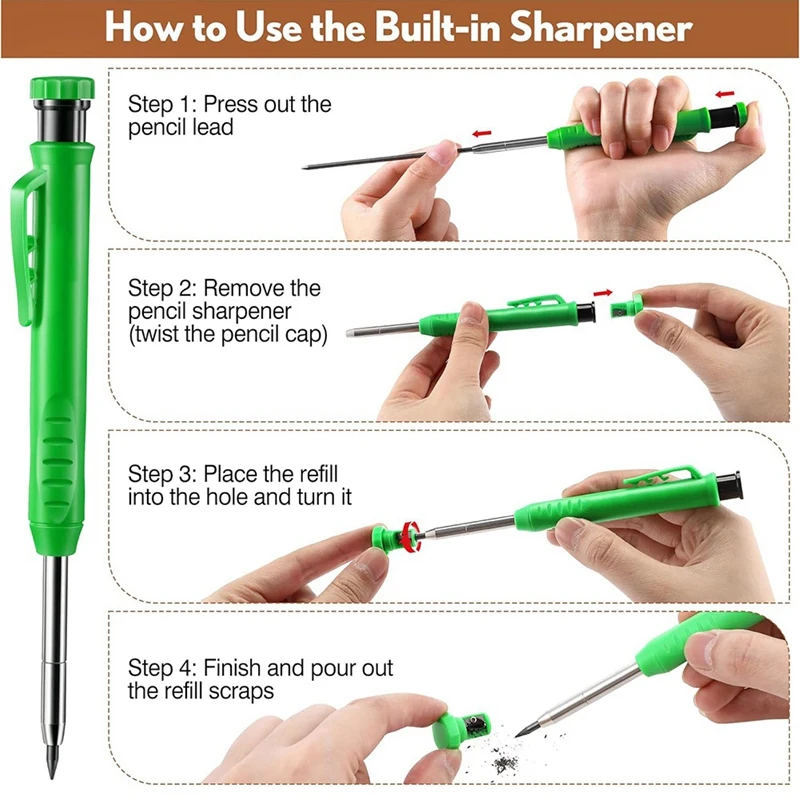 How to Use the Built-in Sharpener

Step 1: Press out the pencil lead

Step 2: Remove the pencil sharpener (twist the pencil cap)

Step 3: Place the refill into the hole and turn it

Step 4: Finish and pour out the refill scraps