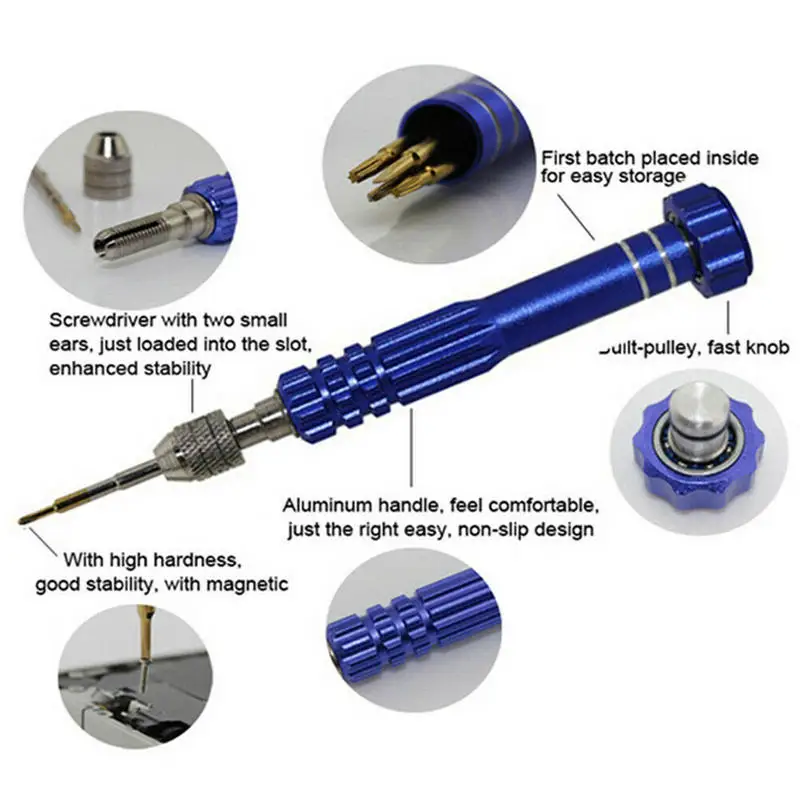 First batch placed inside for easy storage

Screwdriver with two small ears, just loaded into the slot, enhanced stability

Built-pulley, fast knob

Aluminum handle, feel comfortable, just the right easy, non-slip design

With high hardness, good stability, with magnetic