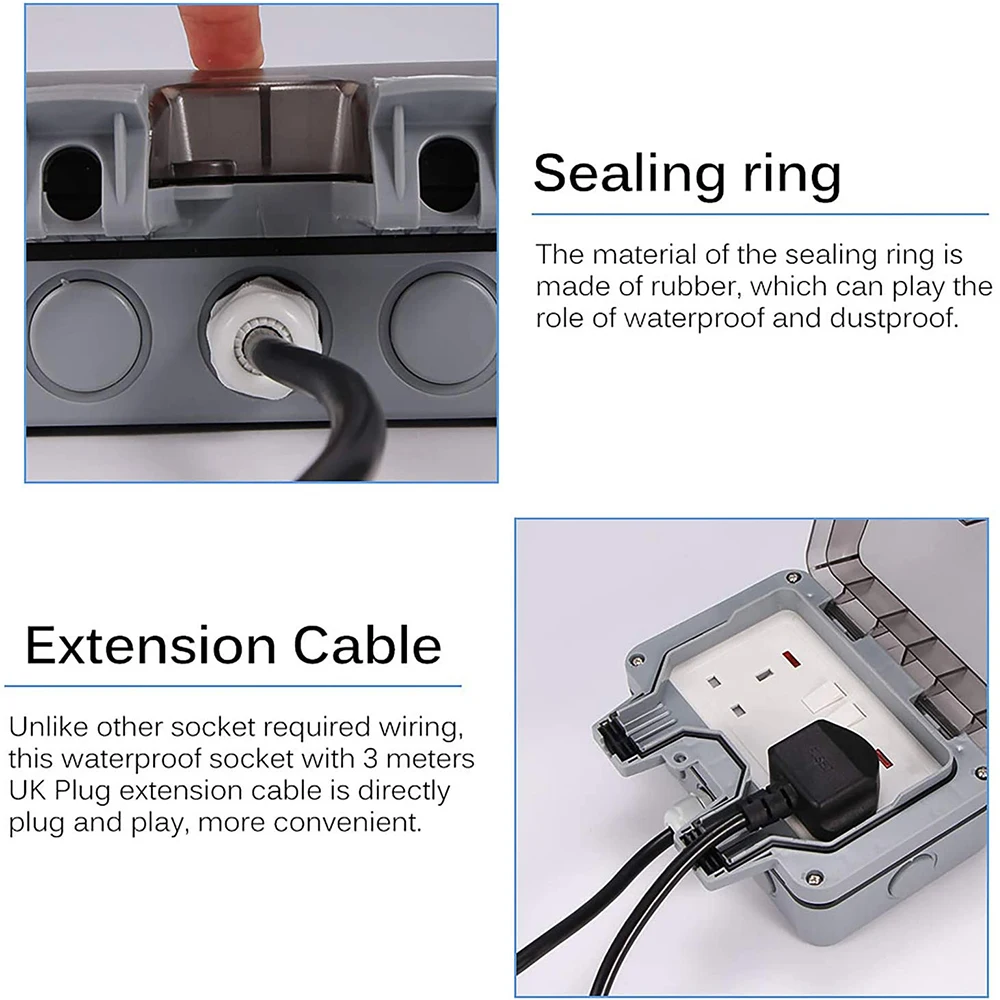 Sealing ring

The material of the sealing ring is made of rubber, which can play the role of waterproof and dustproof.

Extension Cable

Unlike other socket required wiring, this waterproof socket with 3 meters UK Plug extension cable is directly plug and play, more convenient.