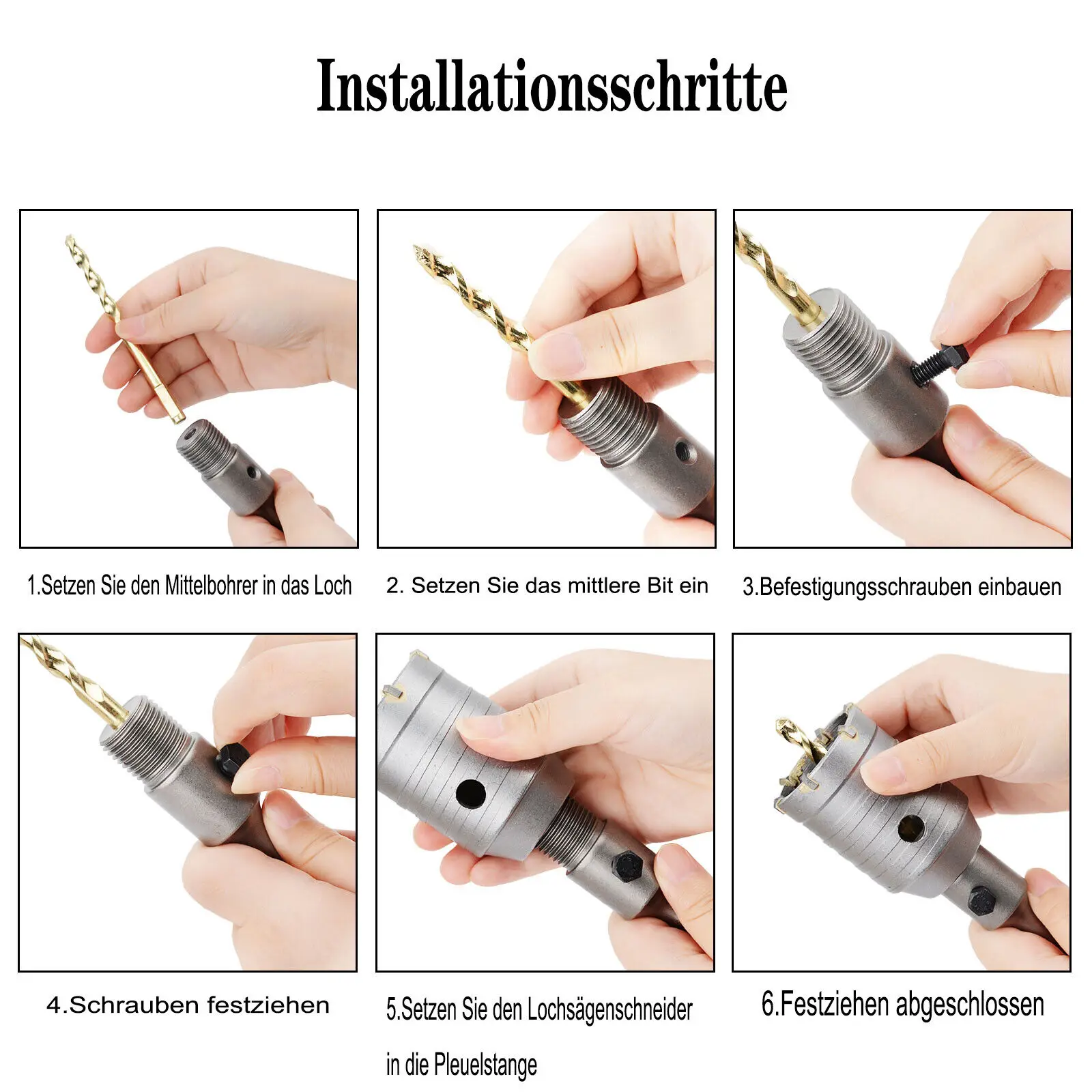 Installationsschritte

1.Setzen Sie den Mittelbohrer in das Loch

2. Setzen Sie das mittlere Bit ein

3.Befestigungsschrauben einbauen

4.Schrauben festziehen

5.Setzen Sie den Lochsägenschneider in die Pleuelstange

6.Festziehen abgeschlossen