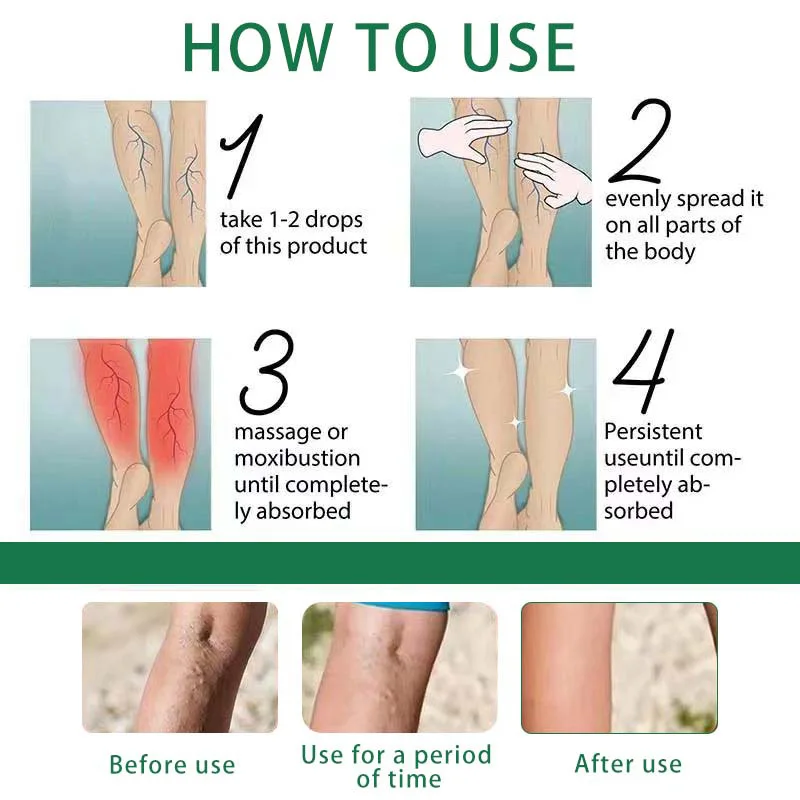 HOW TO USE

1
take 1-2 drops of this product

2
evenly spread it on all parts of the body

3
massage or moxibustion until completely absorbed

4
Persistent useuntil completely absorbed

Before use

Use for a period of time

After use