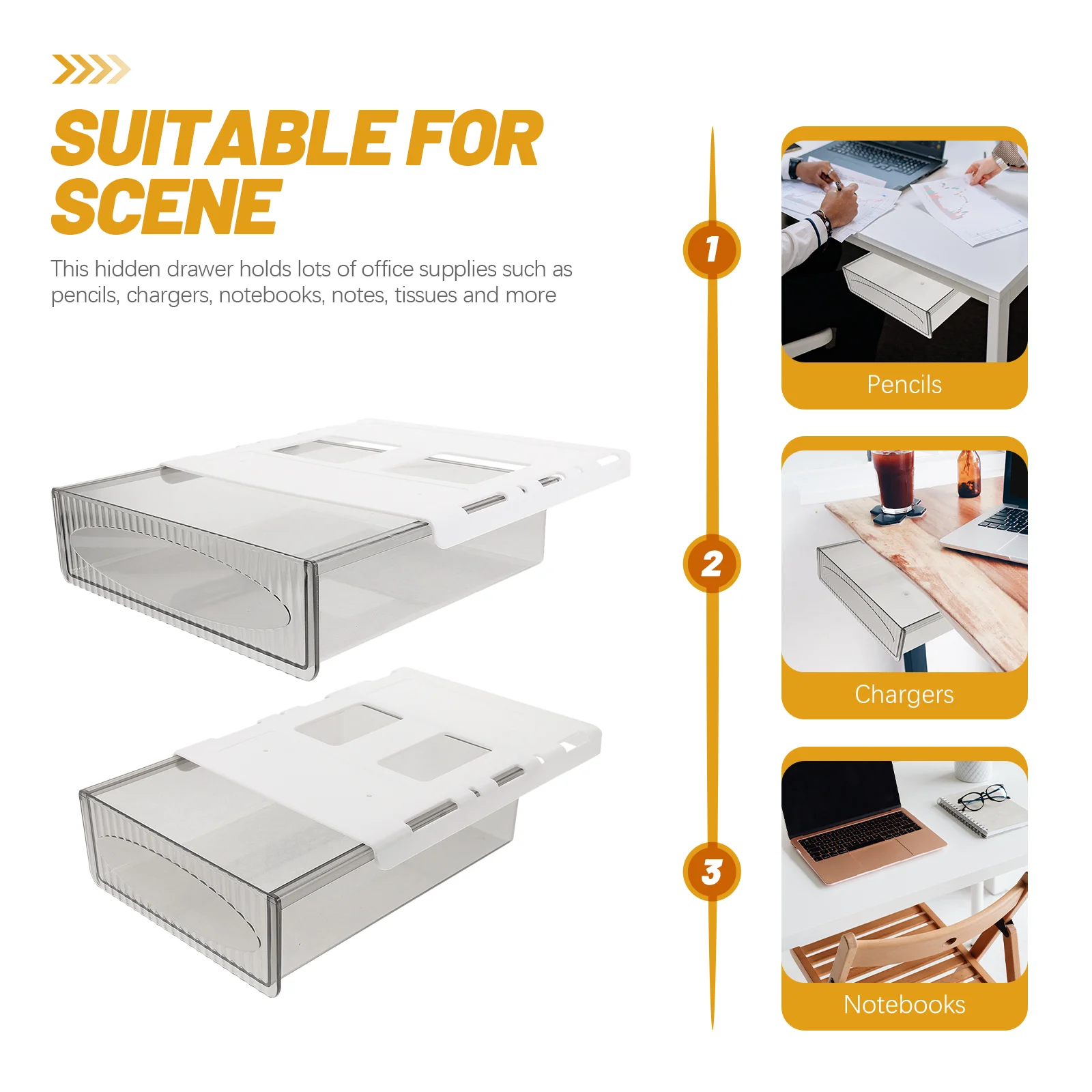 SUITABLE FOR SCENE

This hidden drawer holds lots of office supplies such as pencils, chargers, notebooks, notes, tissues and more

1

Pencils

2

Chargers

3

Notebooks