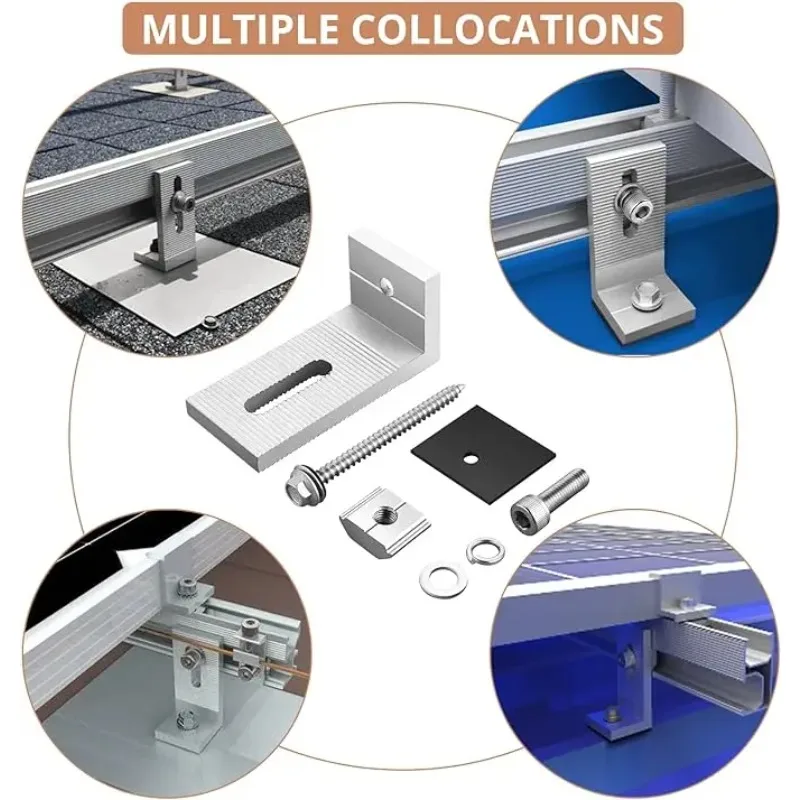 MULTIPLE COLLOCATIONS