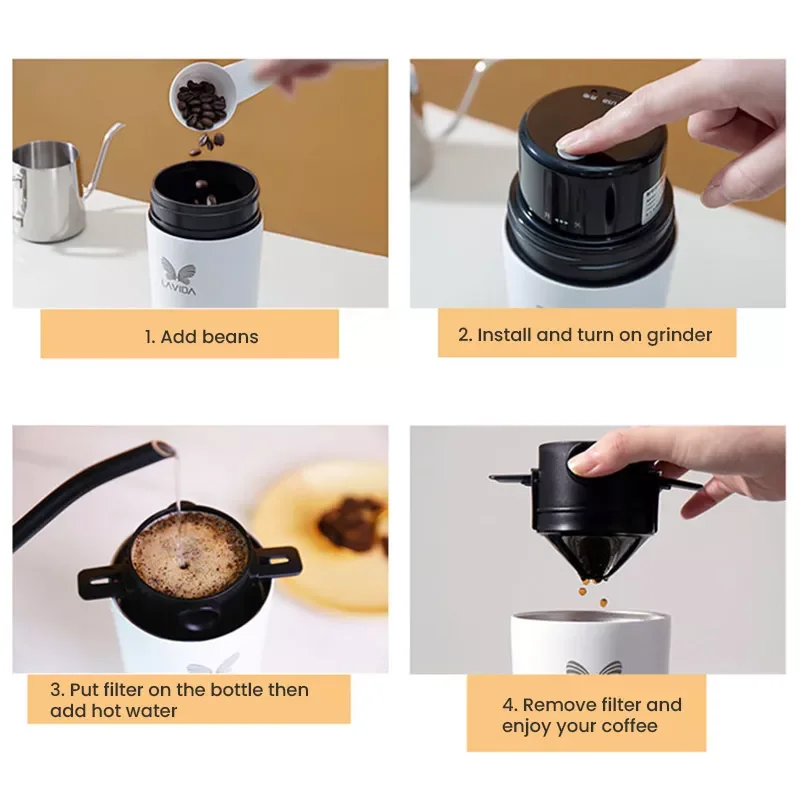 LAVIDA

1. Add beans

2. Install and turn on grinder

3. Put filter on the bottle then add hot water

4. Remove filter and enjoy your coffee