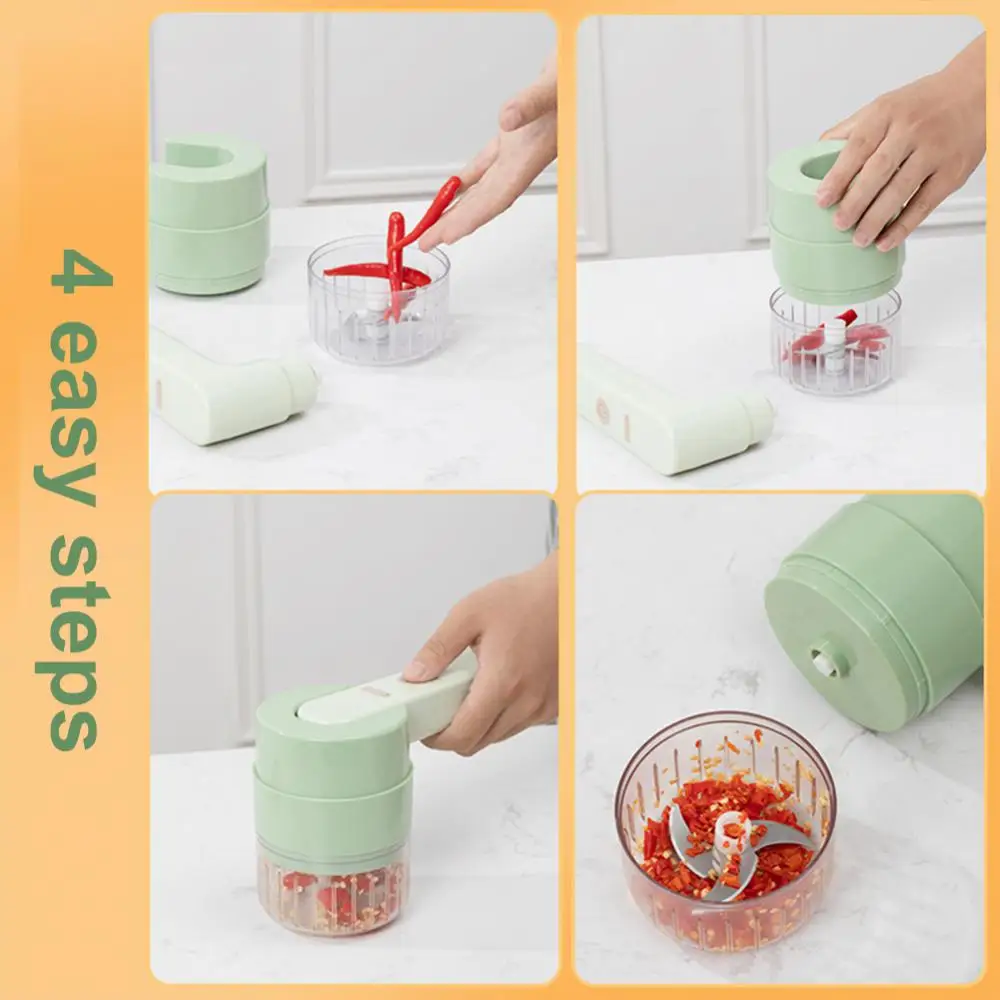 4 easy steps